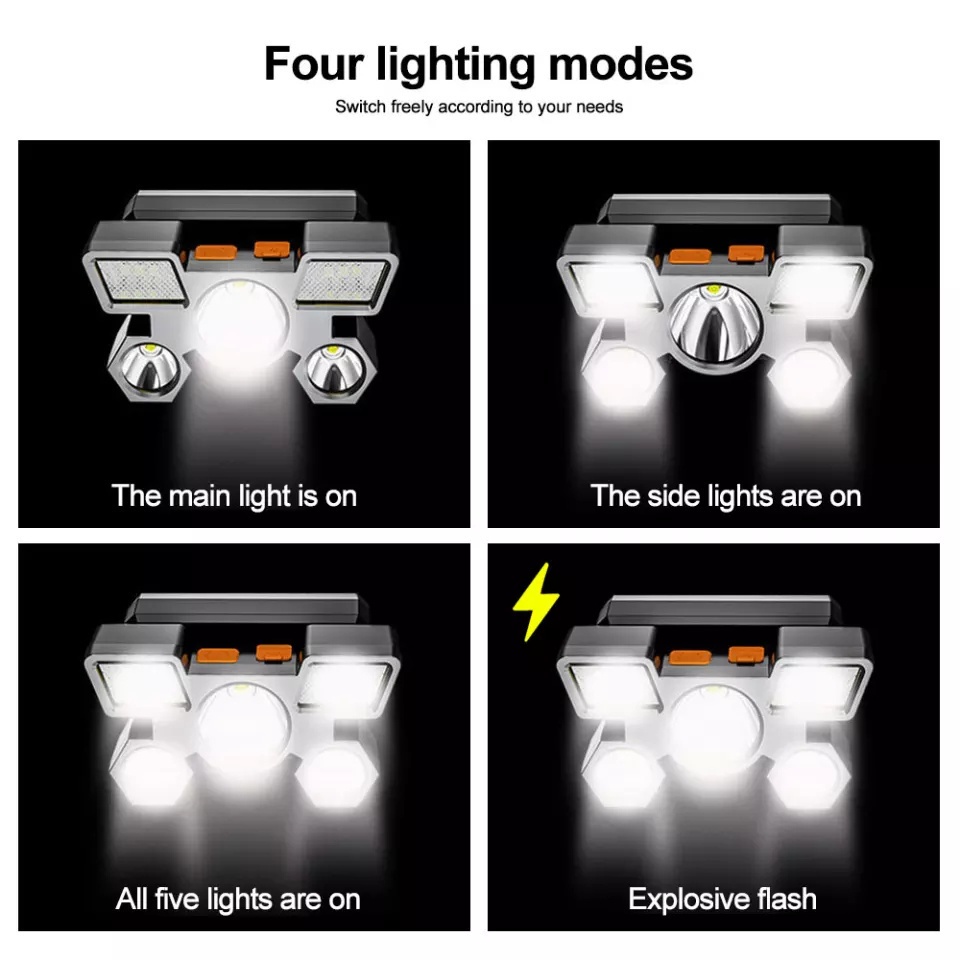 Four lighting modes

Switch freely according to your needs

The main light is on

The side lights are on

All five lights are on

Explosive flash