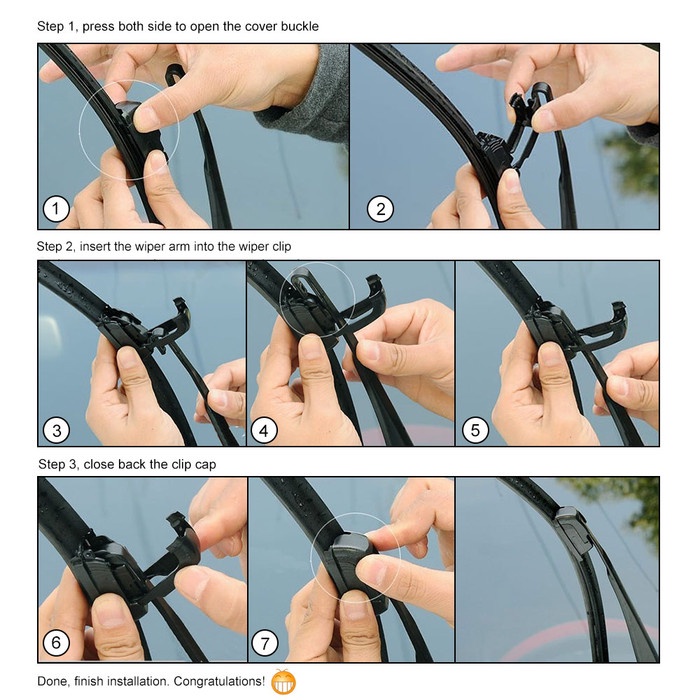 Step 1, press both side to open the cover buckle

1

2

Step 2, insert the wiper arm into the wiper clip

3

4

5

Step 3, close back the clip cap

6

7

Done, finish installation. Congratulations!