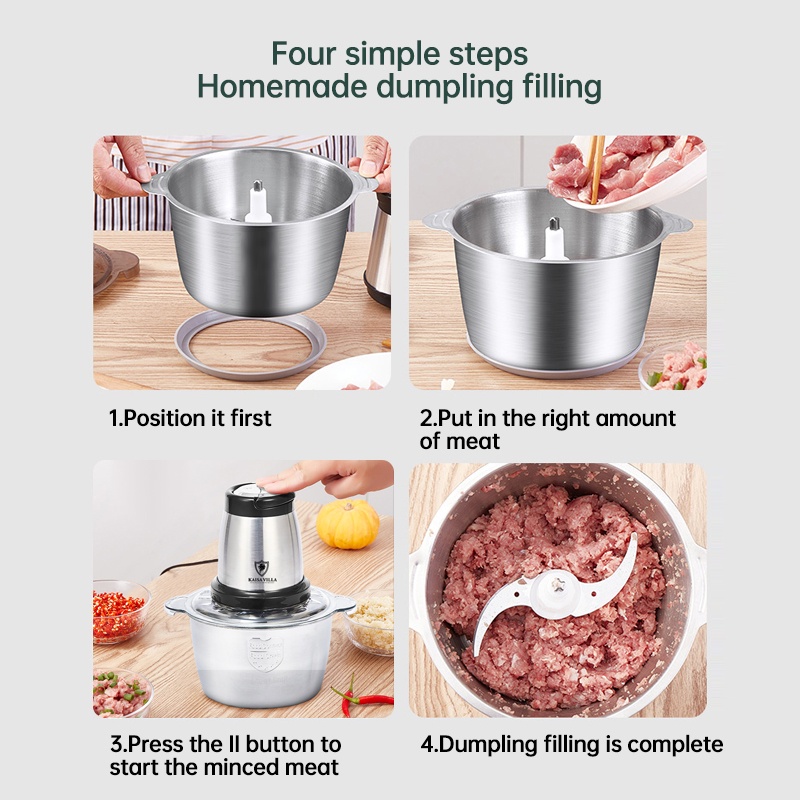 Four simple steps
Homemade dumpling filling

1.Position it first

2.Put in the right amount of meat

KAISAVILLA

3.Press the II button to start the minced meat

4.Dumpling filling is complete