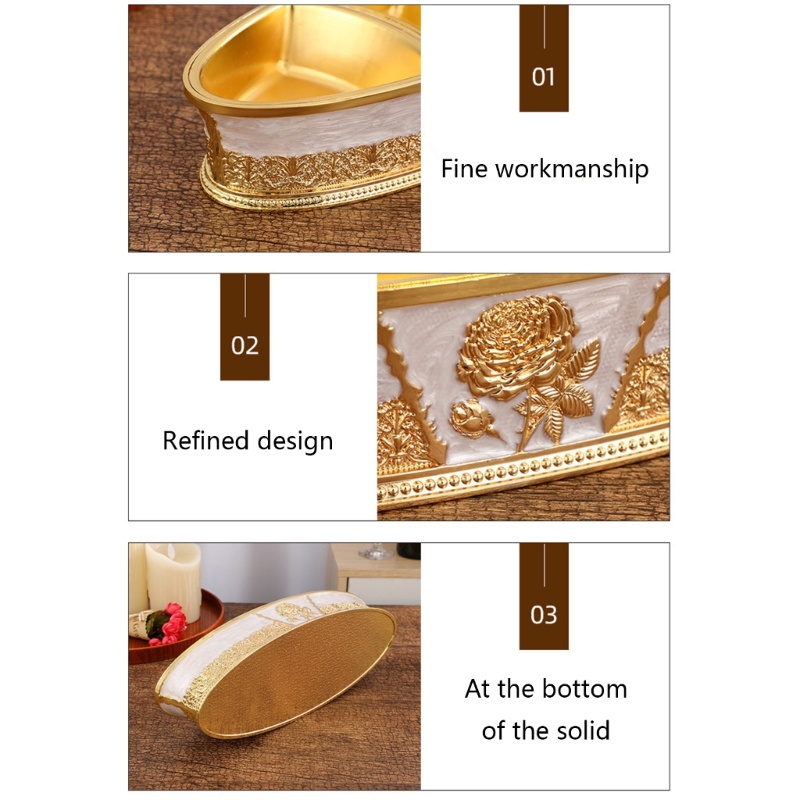 01

Fine workmanship

02

Refined design

03

At the bottom of the solid