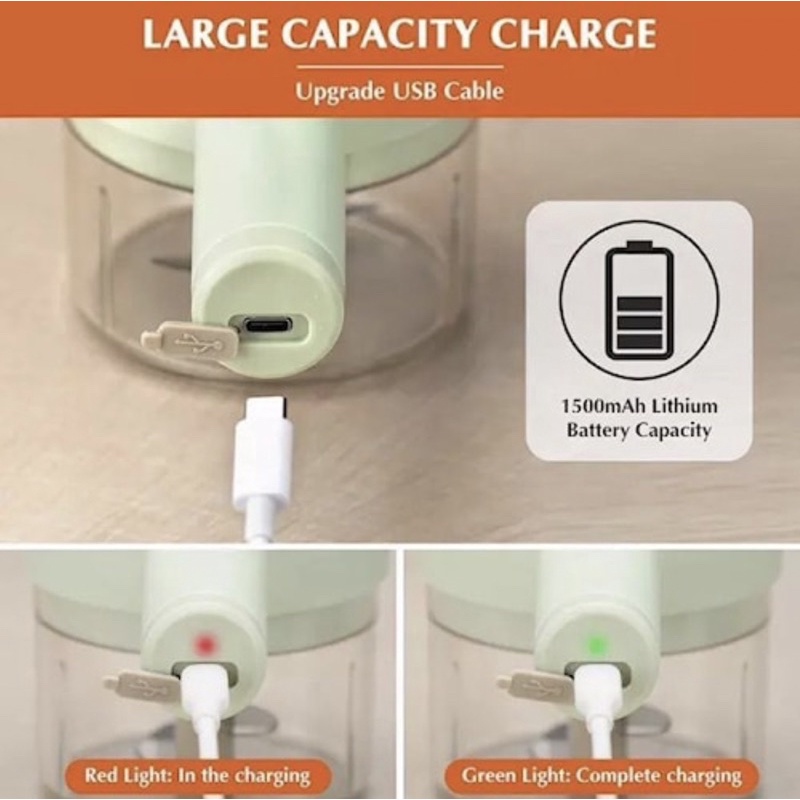 LARGE CAPACITY CHARGE

Upgrade USB Cable

1500mAh Lithium Battery Capacity

Red Light: In the charging

Green Light: Complete charging