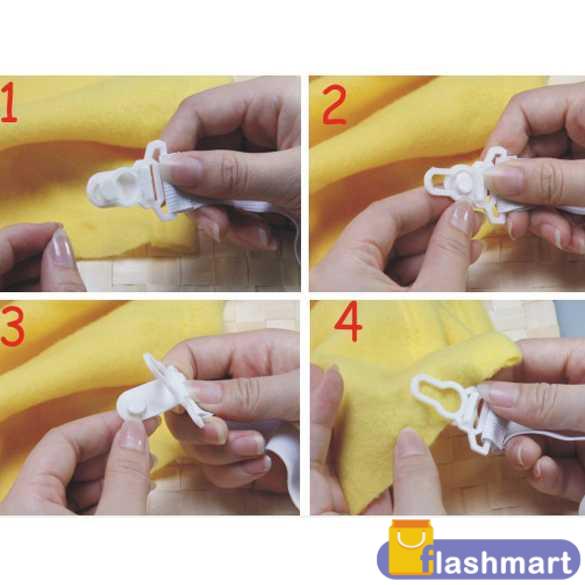 1

2

3

4

flashmart