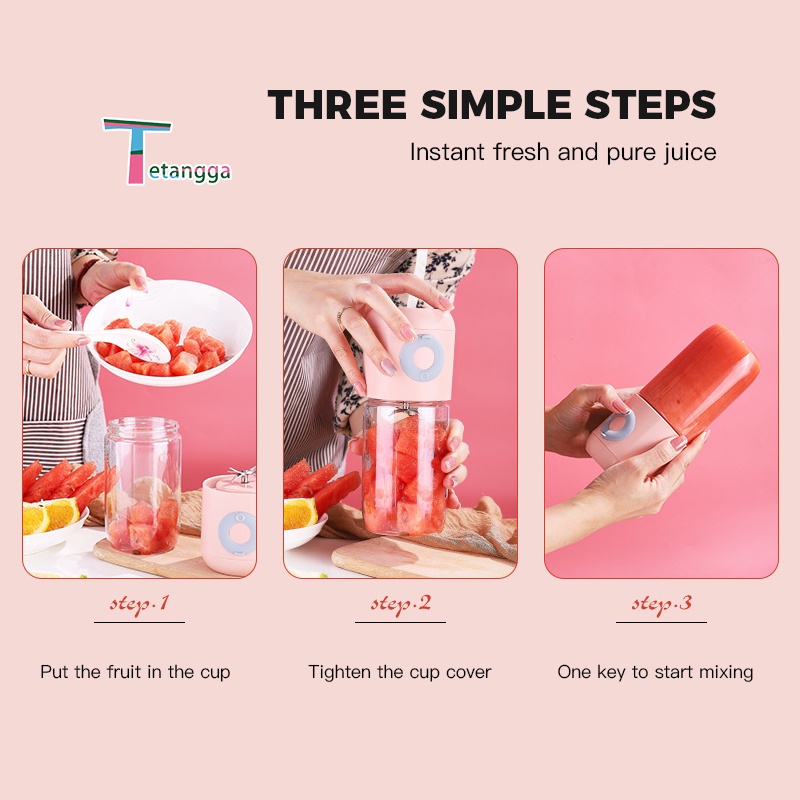 Tetangga

THREE SIMPLE STEPS

Instant fresh and pure juice

step.1

Put the fruit in the cup

step.2

Tighten the cup cover

step.3

One key to start mixing