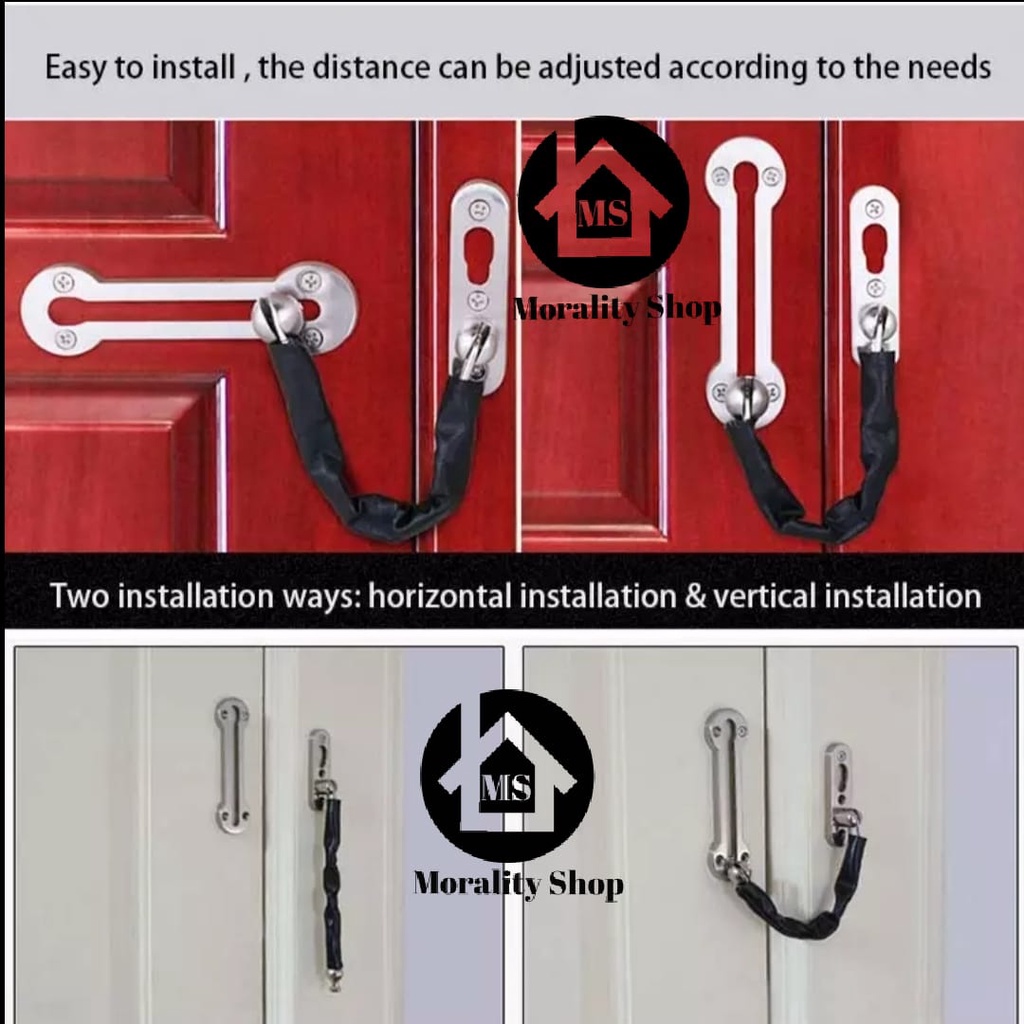 Easy to install , the distance can be adjusted according to the needs

MS
Morality Shop

Two installation ways: horizontal installation & vertical installation

MS
Morality Shop