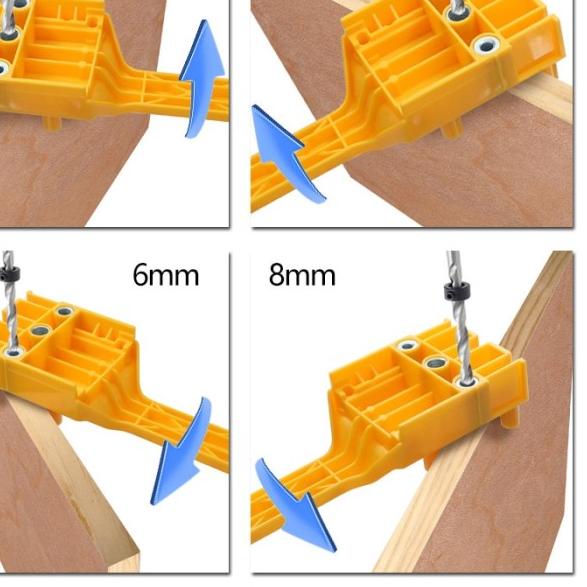 6mm

8mm