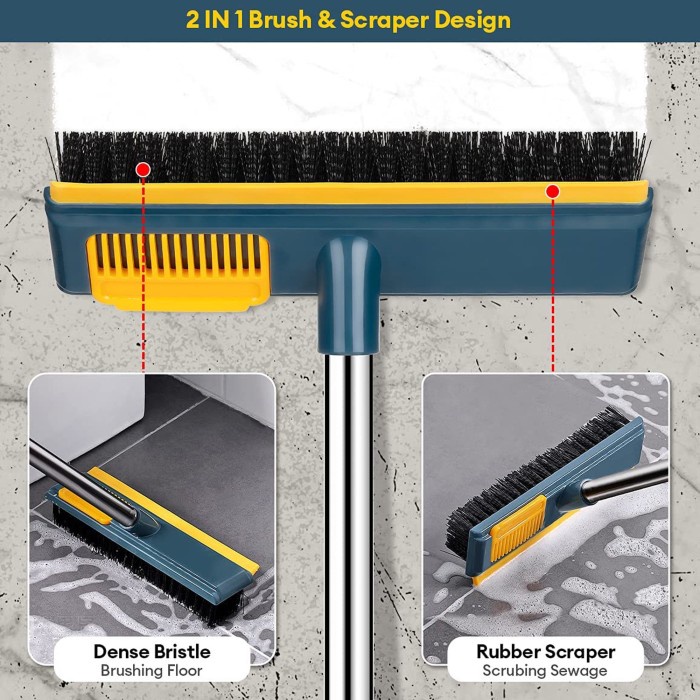 2 IN 1 Brush & Scraper Design

Dense Bristle
Brushing Floor

Rubber Scraper
Scrubing Sewage