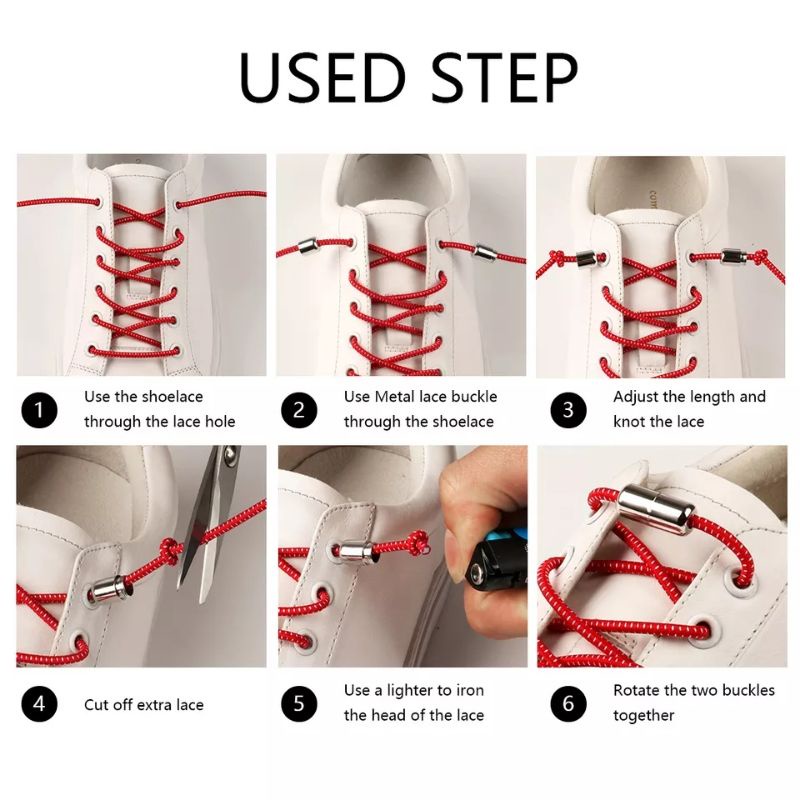 USED STEP

1 Use the shoelace through the lace hole

2 Use Metal lace buckle through the shoelace

3 Adjust the length and knot the lace

4 Cut off extra lace

5 Use a lighter to iron the head of the lace

6 Rotate the two buckles together