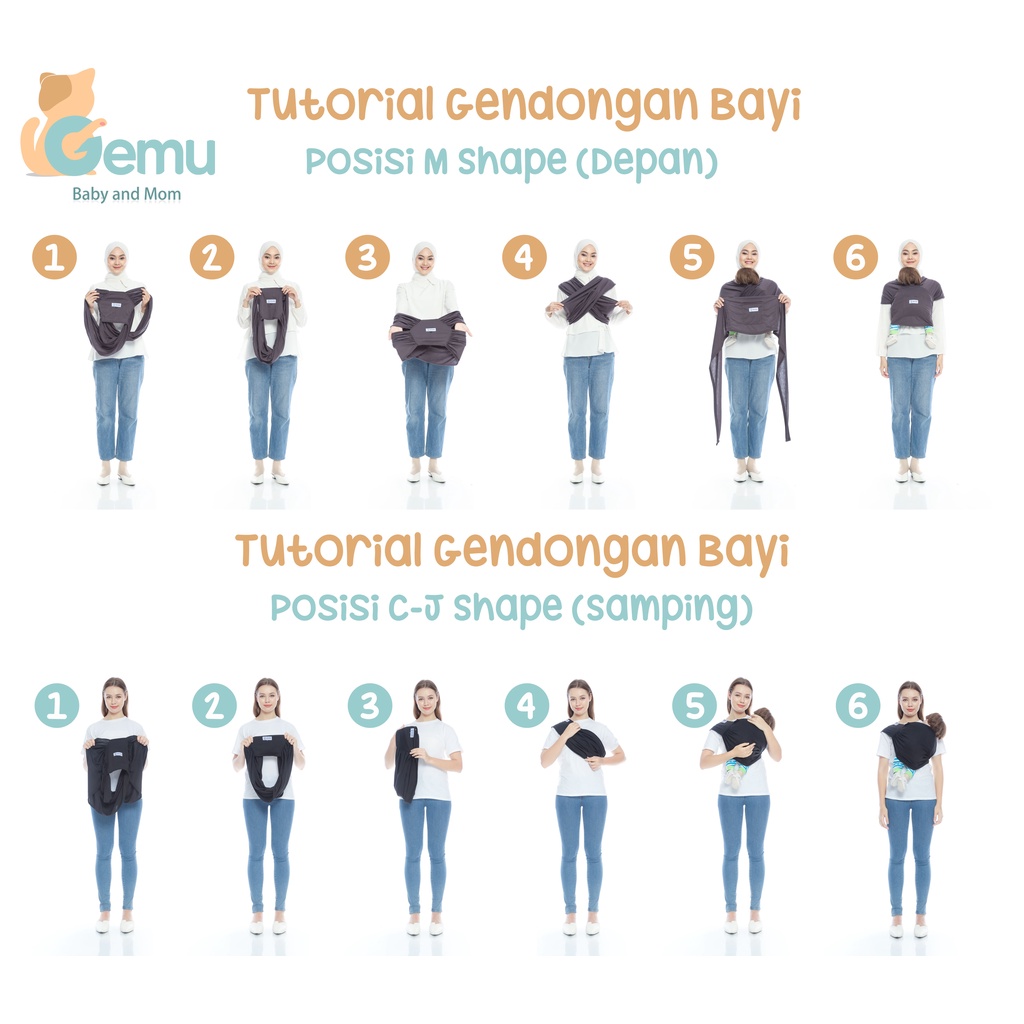 Gemu
Baby and Mom

Tutorial Gendongan Bayi
Posisi M Shape (Depan)

1 2 3 4 5 6

Tutorial Gendongan Bayi
Posisi C-J Shape (Samping)

1 2 3 4 5 6