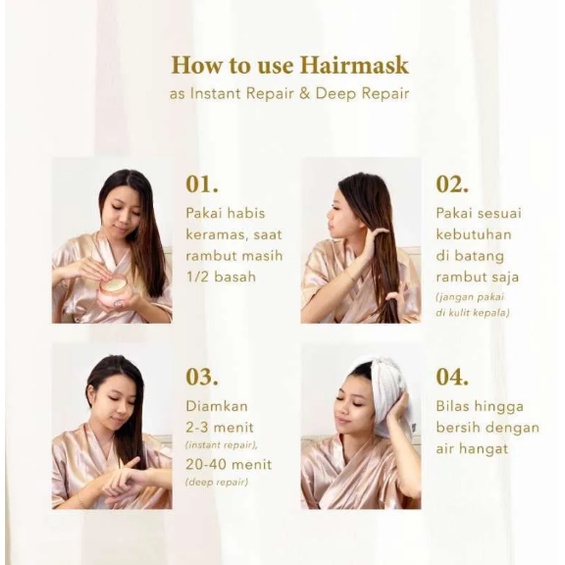 How to use Hairmask
as Instant Repair & Deep Repair

01.
Pakai habis keramas, saat rambut masih 1/2 basah

02.
Pakai sesuai kebutuhan di batang rambut saja
(jangan pakai di kulit kepala)

03.
Diamkan 2-3 menit
(instant repair),
20-40 menit
(deep repair)

04.
Bilas hingga bersih dengan air hangat