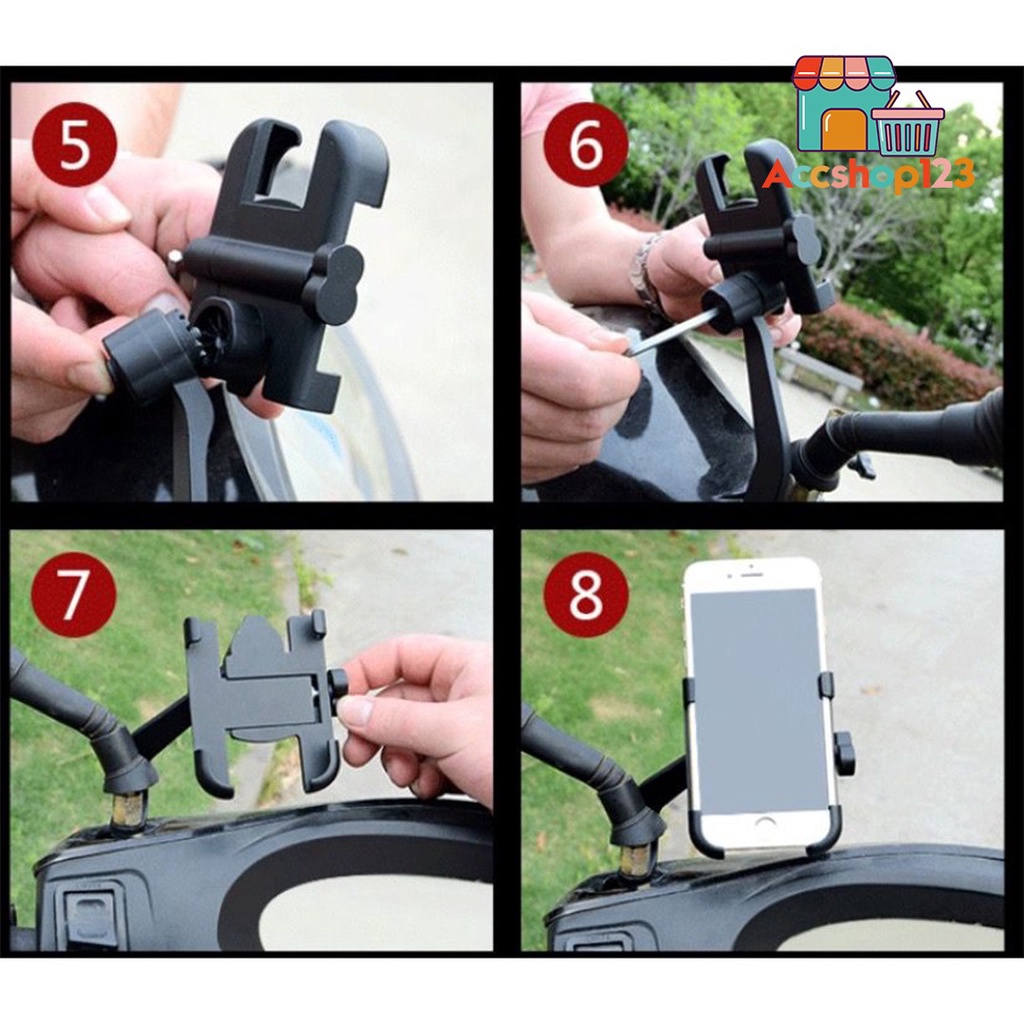 5

6

Accshop123

7

8