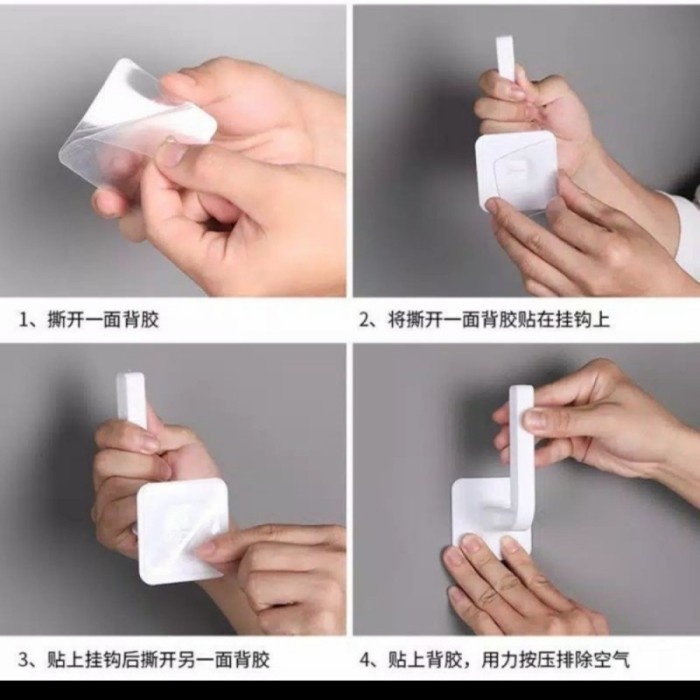 1、撕开一面背胶

2、将撕开一面背胶贴在挂钩上

3、贴上挂钩后撕开另一面背胶

4、贴上背胶，用力按压排除空气