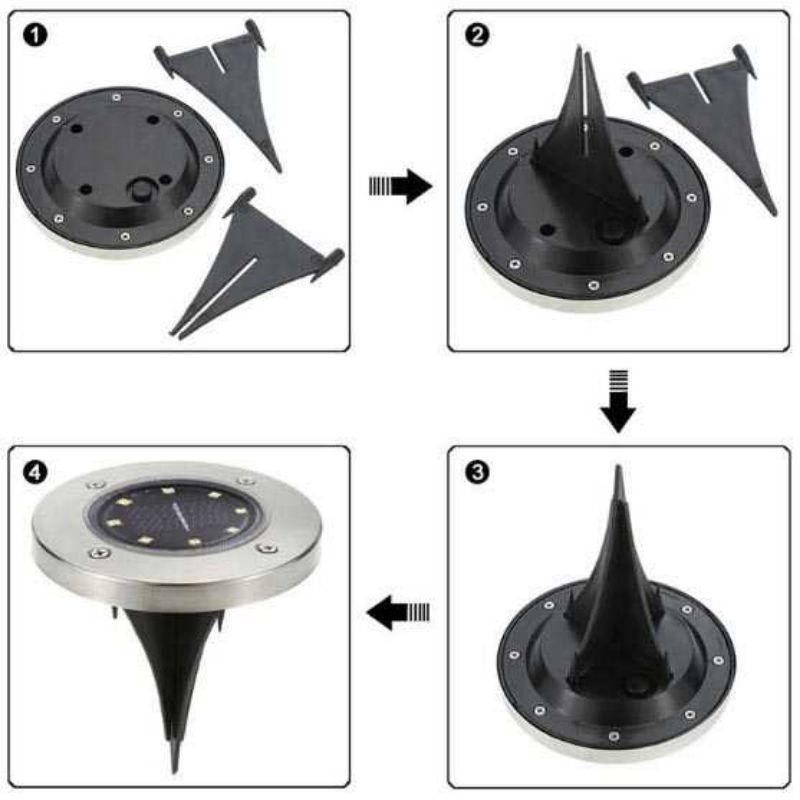 1

2

3

4