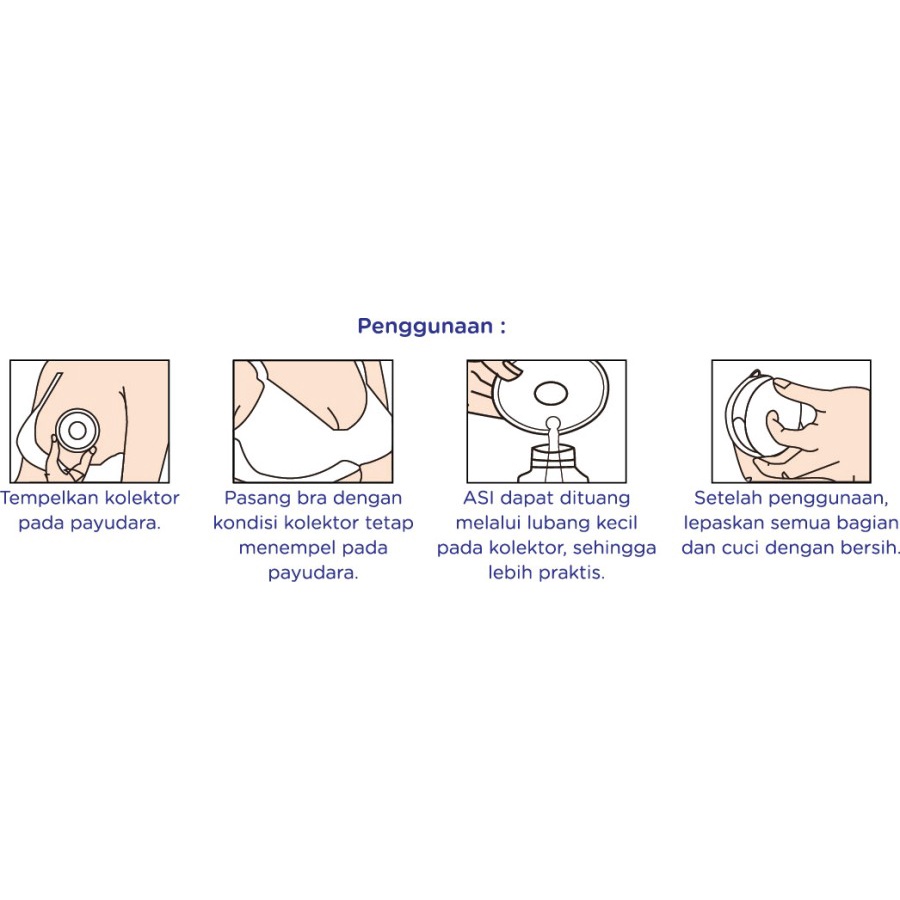 Penggunaan :

Tempelkan kolektor pada payudara.

Pasang bra dengan kondisi kolektor tetap menempel pada payudara.

ASI dapat dituang melalui lubang kecil pada kolektor, sehingga lebih praktis.

Setelah penggunaan, lepaskan semua bagian dan cuci dengan bersih.