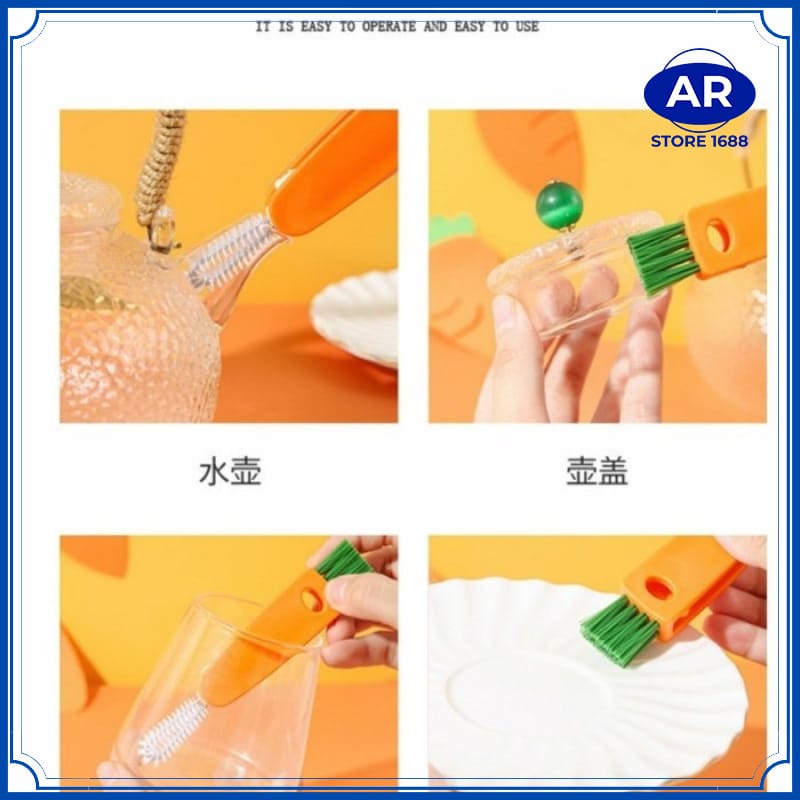 IT IS EASY TO OPERATE AND EASY TO USE

AR
STORE 1688

水壶

壶盖