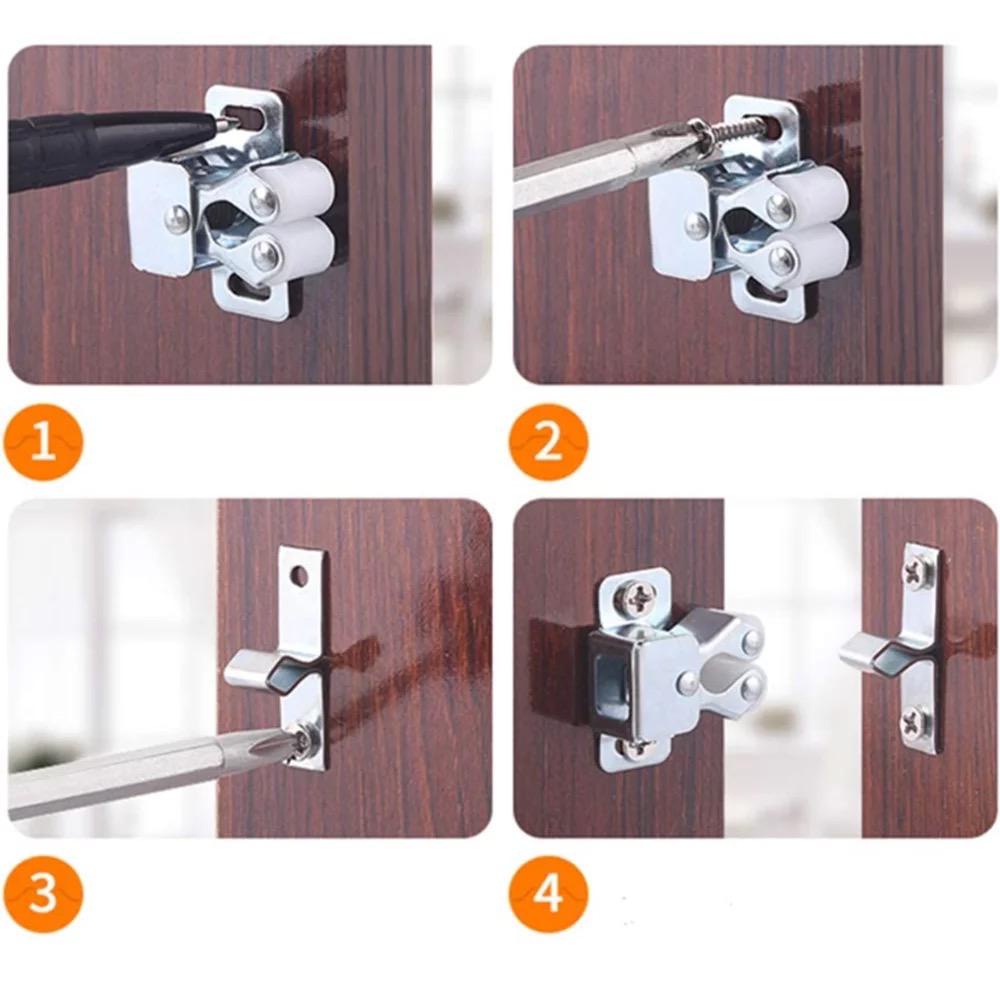 1

2

3

4