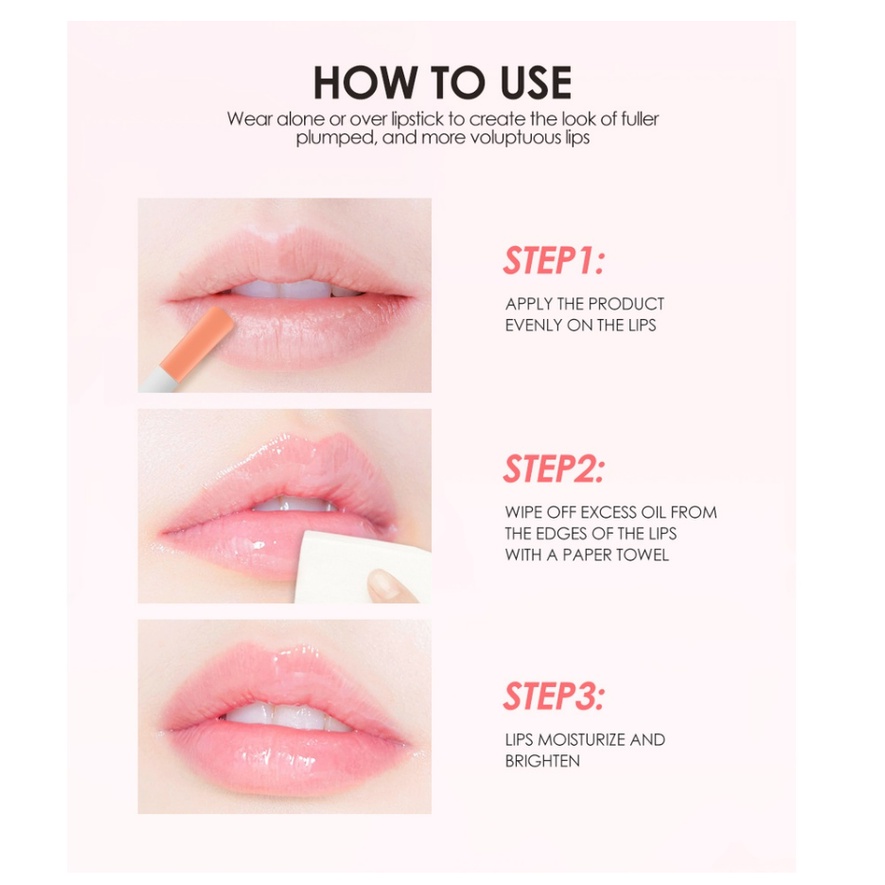 HOW TO USE

Wear alone or over lipstick to create the look of fuller plumped, and more voluptuous lips

STEP1:

APPLY THE PRODUCT EVENLY ON THE LIPS

STEP2:

WIPE OFF EXCESS OIL FROM THE EDGES OF THE LIPS WITH A PAPER TOWEL

STEP3:

LIPS MOISTURIZE AND BRIGHTEN