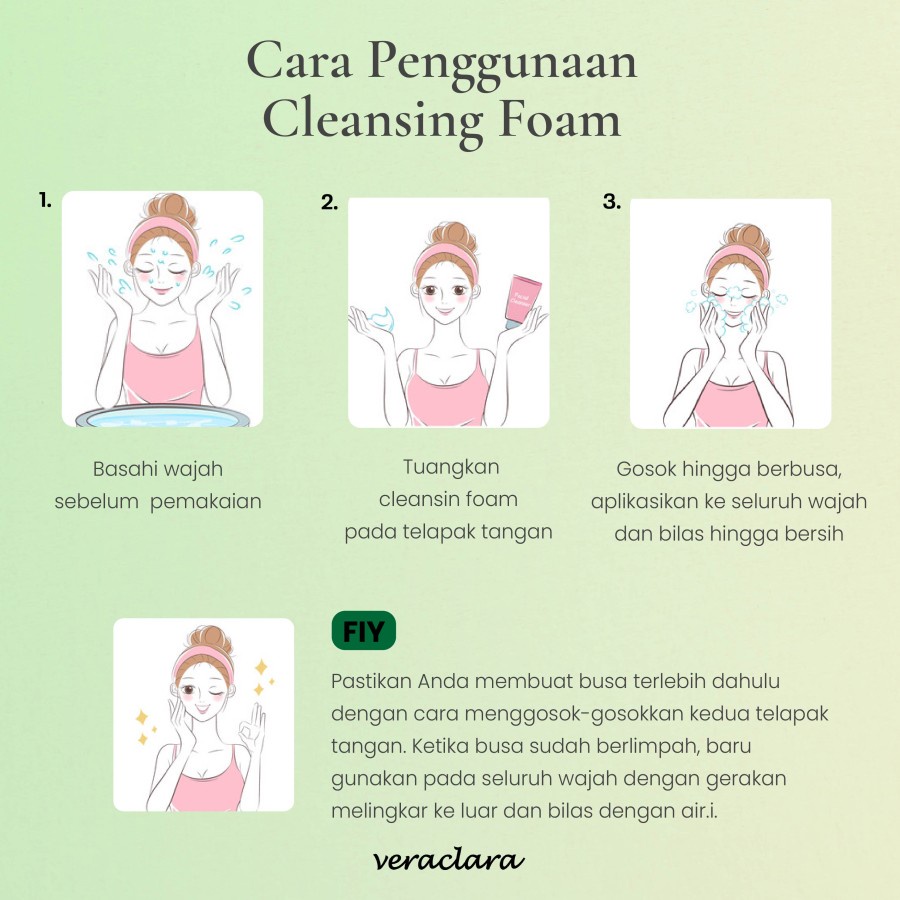 Cara Penggunaan Cleansing Foam

1.

Basahi wajah sebelum pemakaian

2.

Facial Cleanser

Tuangkan cleansin foam pada telapak tangan

3.

Gosok hingga berbusa, aplikasikan ke seluruh wajah dan bilas hingga bersih

FIY

Pastikan Anda membuat busa terlebih dahulu dengan cara menggosok-gosokkan kedua telapak tangan. Ketika busa sudah berlimpah, baru gunakan pada seluruh wajah dengan gerakan melingkar ke luar dan bilas dengan air.i.

veraclara