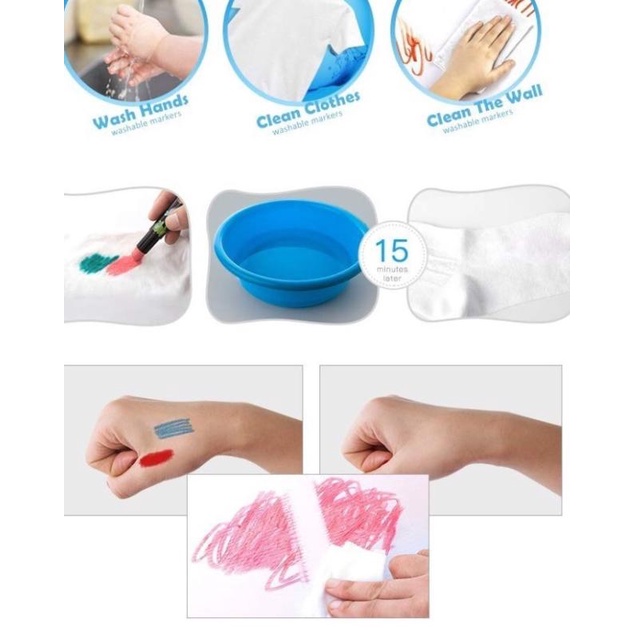 Wash Hands
washable markers

Clean Clothes
washable markers

Clean The Wall
washable markers

15
minutes
later