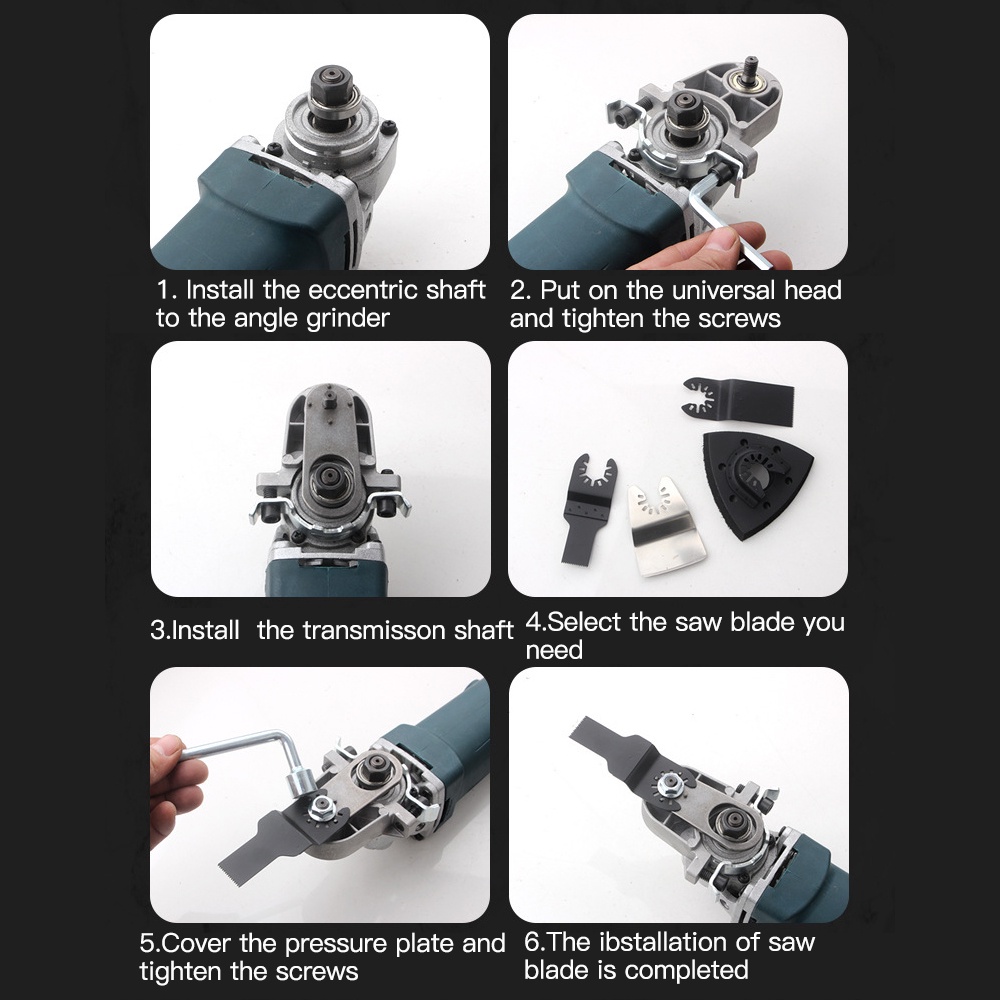 1. Install the eccentric shaft to the angle grinder

2. Put on the universal head and tighten the screws

3.Install  the transmisson shaft

4.Select the saw blade you need

5.Cover the pressure plate and tighten the screws

6.The ibstallation of saw blade is completed