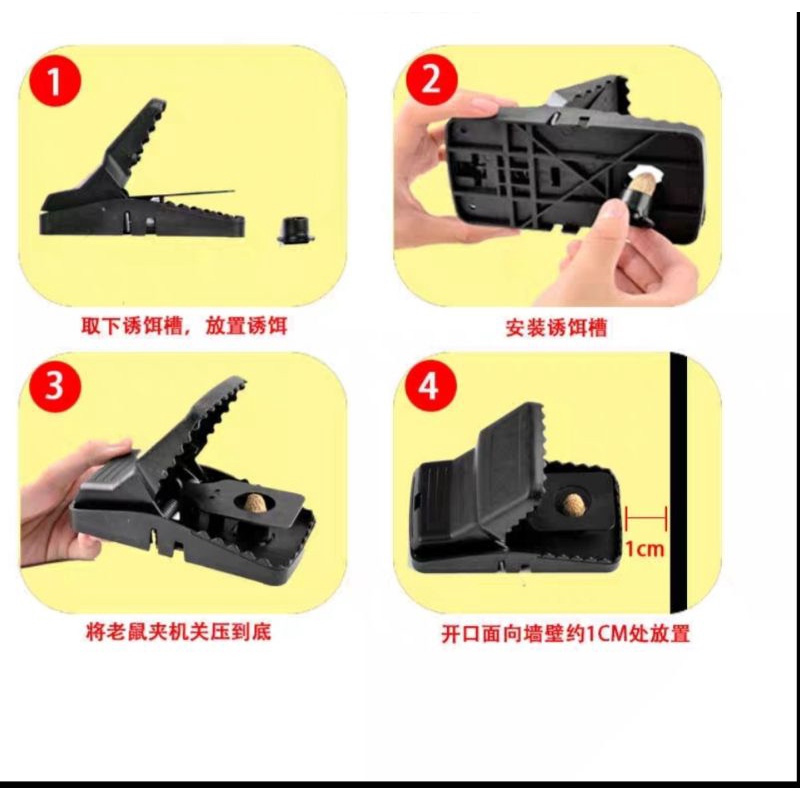 1

取下诱饵槽，放置诱饵

2

安装诱饵槽

3

将老鼠夹机关压到底

4

1cm

开口面向墙壁约1CM处放置