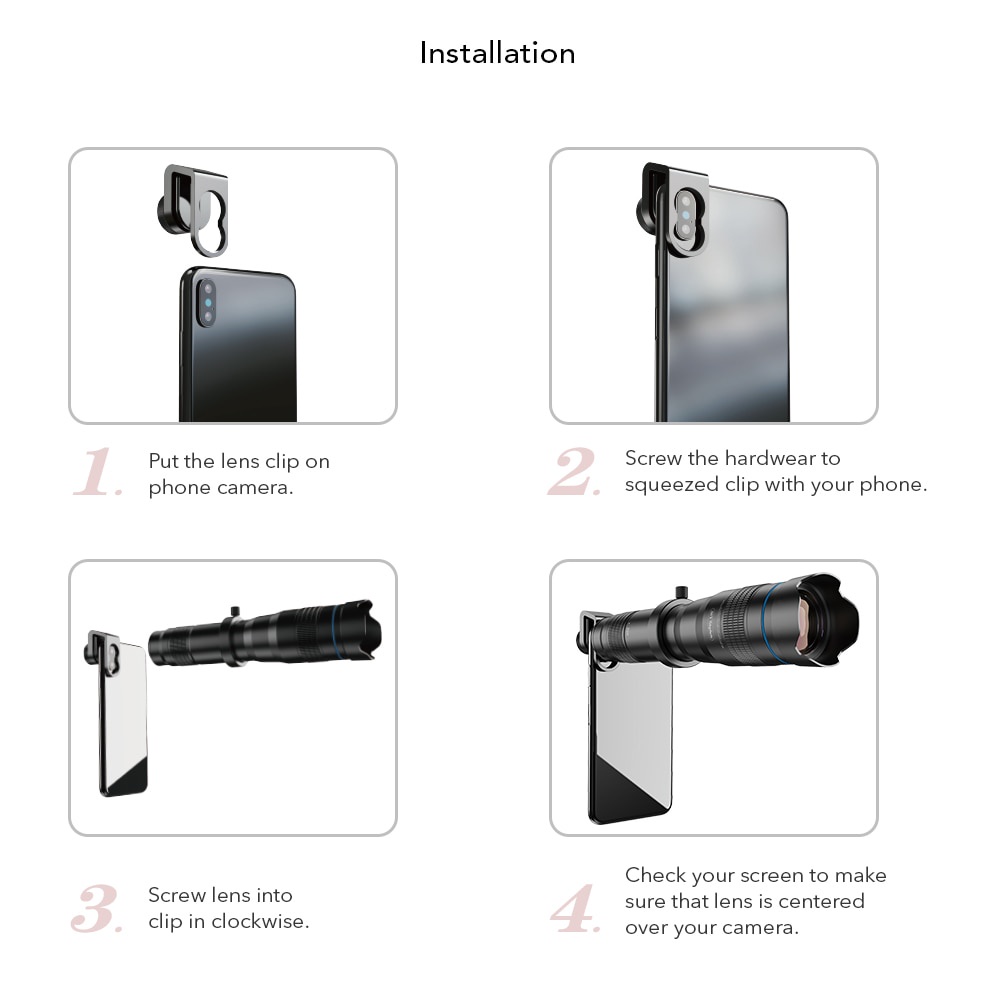 Installation

1. Put the lens clip on phone camera.

2. Screw the hardwear to squeezed clip with your phone.

3. Screw lens into clip in clockwise.

4. Check your screen to make sure that lens is centered over your camera.