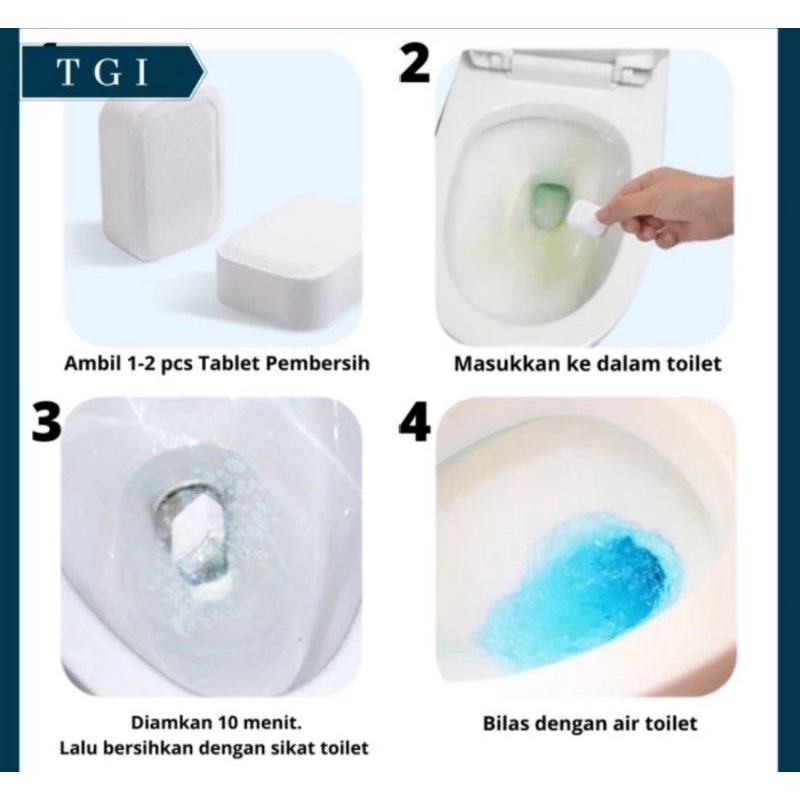 TGI

Ambil 1-2 pcs Tablet Pembersih

2

Masukkan ke dalam toilet

3

Diamkan 10 menit.
Lalu bersihkan dengan sikat toilet

4

Bilas dengan air toilet