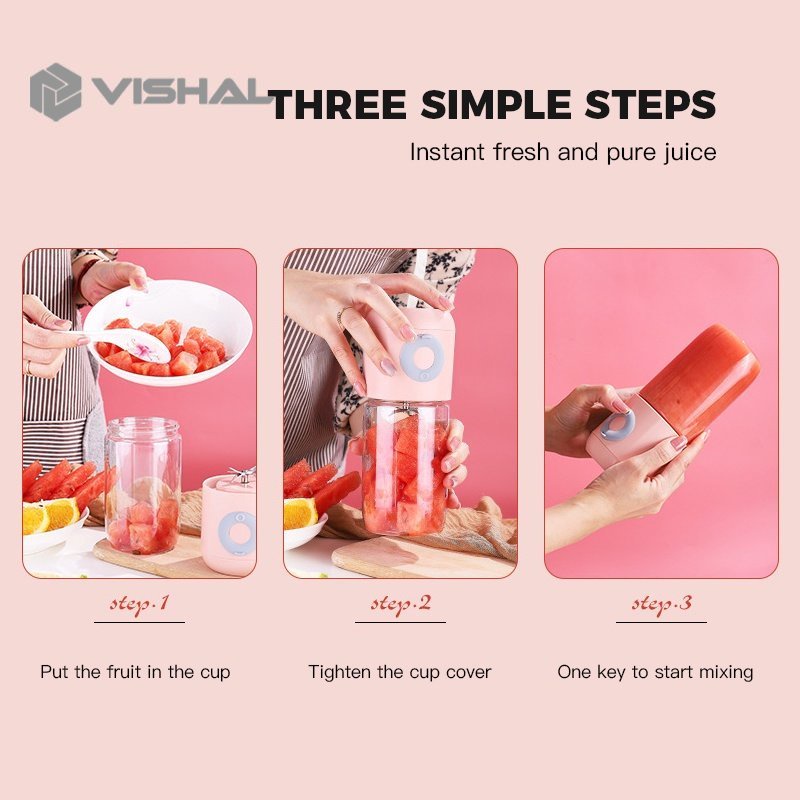 VISHAL

THREE SIMPLE STEPS

Instant fresh and pure juice

step.1

Put the fruit in the cup

step.2

Tighten the cup cover

step.3

One key to start mixing