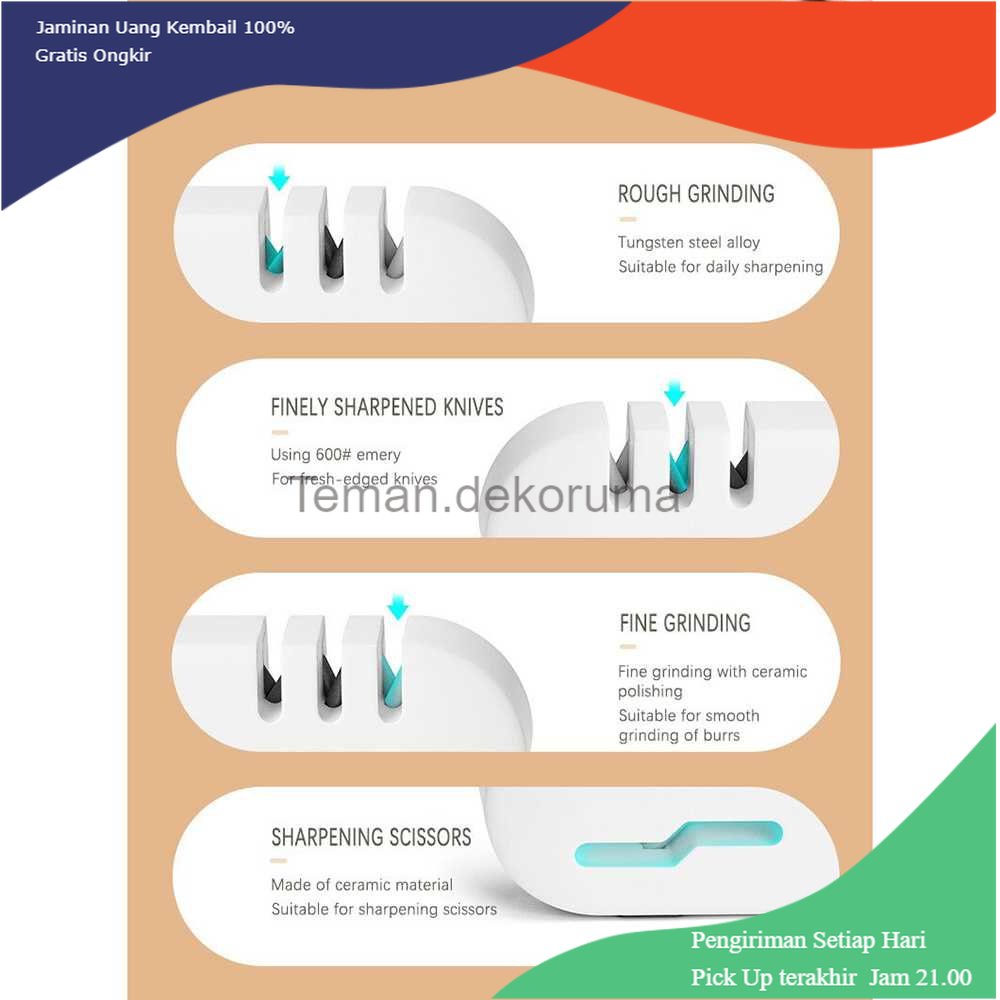 Jaminan Uang Kembail 100%
Gratis Ongkir

ROUGH GRINDING
Tungsten steel alloy
Suitable for daily sharpening

FINELY SHARPENED KNIVES
Using 600# emery
For fresh-edged knives

Teman.dekoruma

FINE GRINDING
Fine grinding with ceramic polishing
Suitable for smooth grinding of burrs

SHARPENING SCISSORS
Made of ceramic material
Suitable for sharpening scissors

Pengiriman Setiap Hari
Pick Up terakhir Jam 21.00