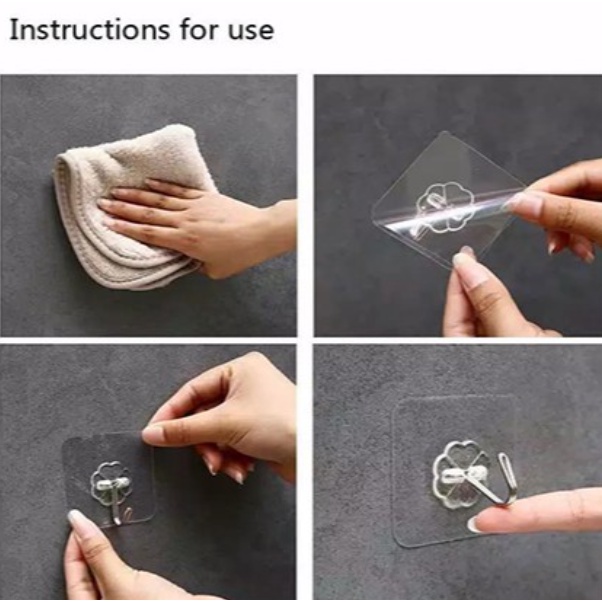 Instructions for use