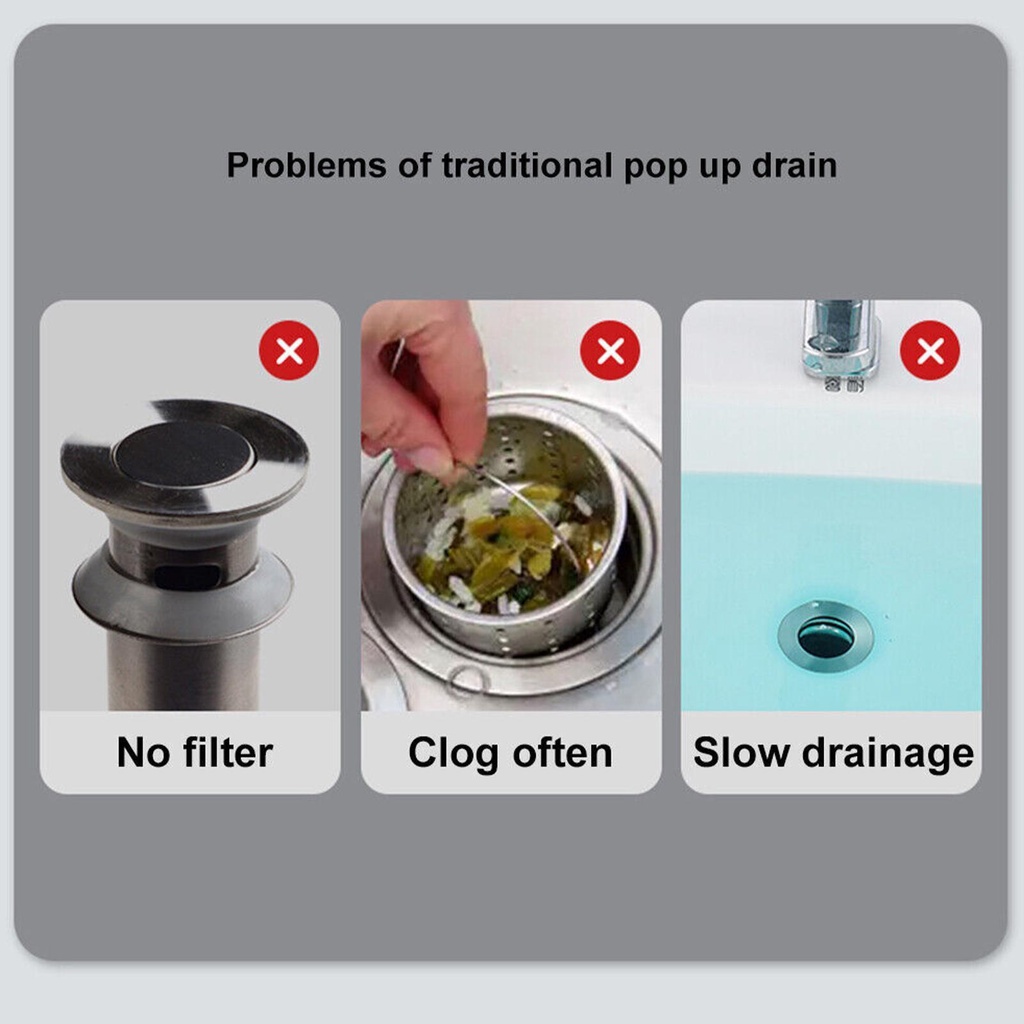 Problems of traditional pop up drain

No filter

Clog often

Slow drainage