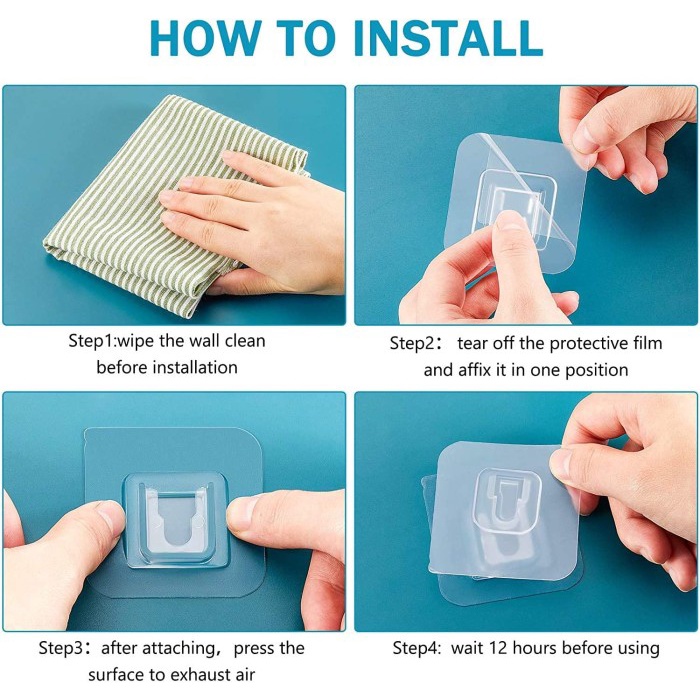 HOW TO INSTALL

Step1:wipe the wall clean before installation

Step2： tear off the protective film and affix it in one position

Step3：after attaching，press the surface to exhaust air

Step4: wait 12 hours before using