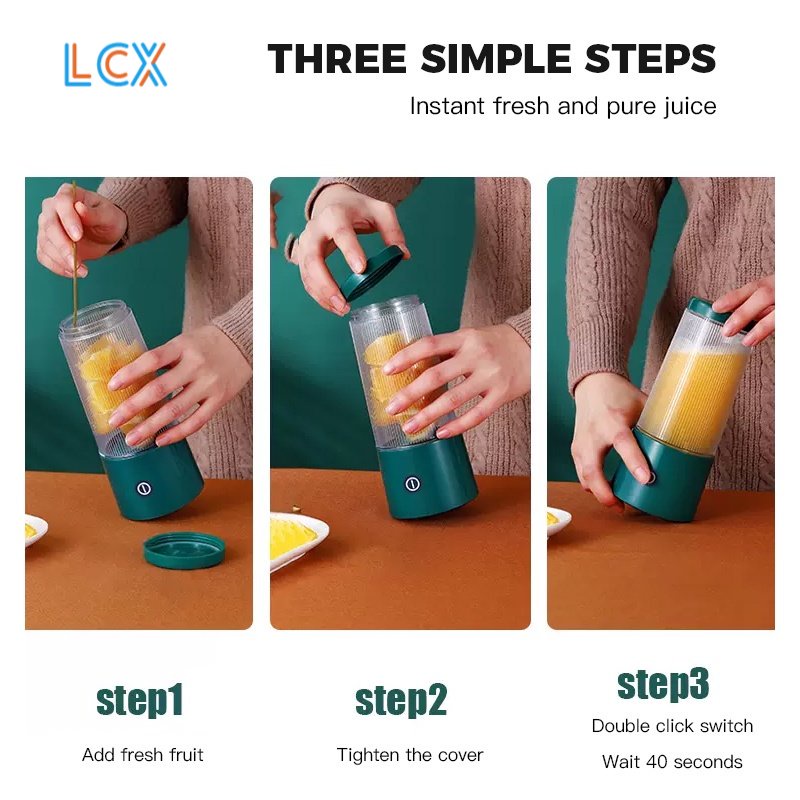 LCX

THREE SIMPLE STEPS

Instant fresh and pure juice

step1

Add fresh fruit

step2

Tighten the cover

step3

Double click switch

Wait 40 seconds