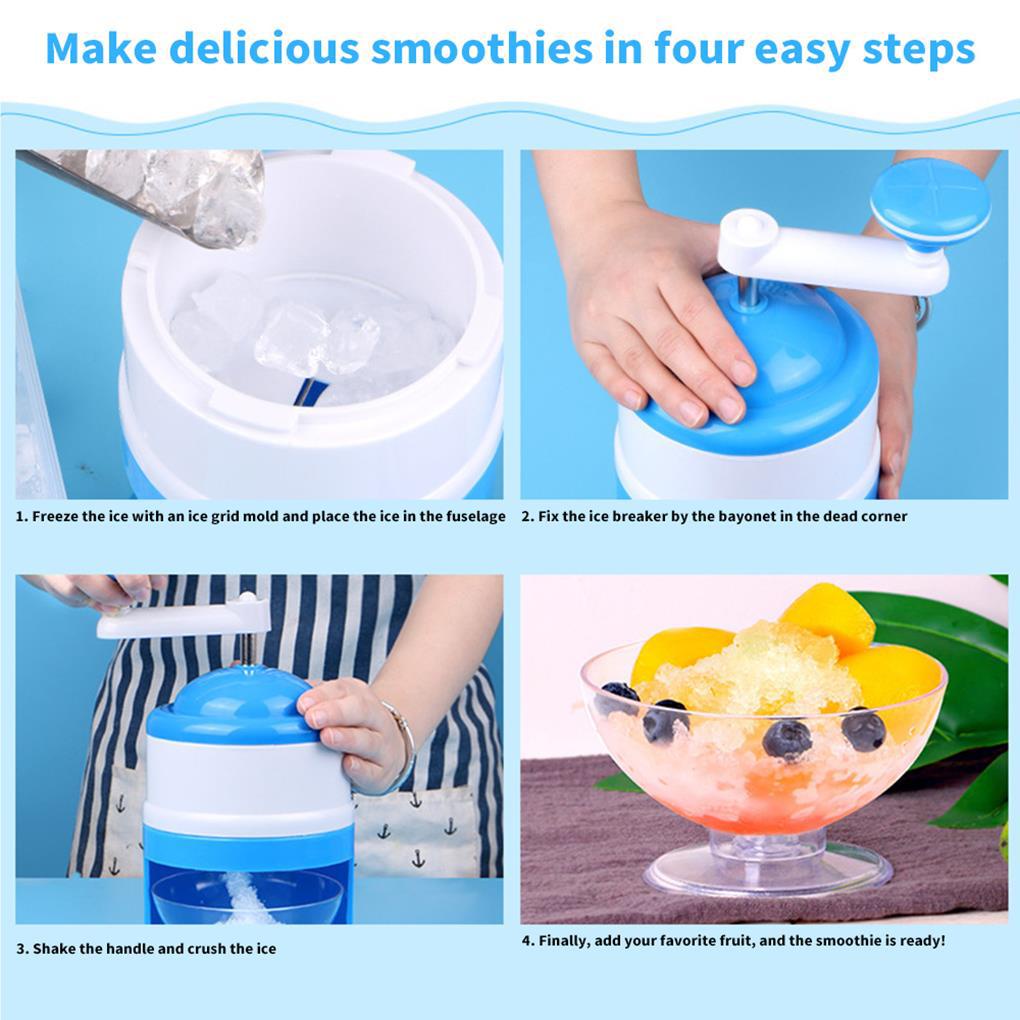 Make delicious smoothies in four easy steps

1. Freeze the ice with an ice grid mold and place the ice in the fuselage

2. Fix the ice breaker by the bayonet in the dead corner

3. Shake the handle and crush the ice

4. Finally, add your favorite fruit, and the smoothie is ready!