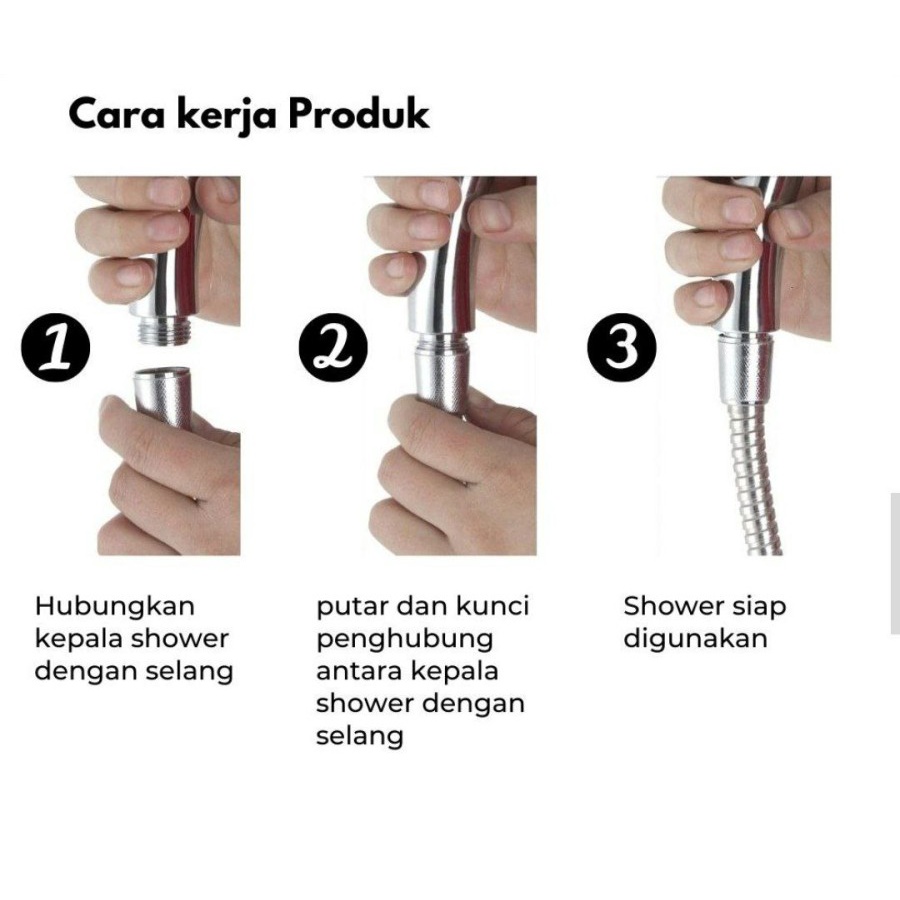 Cara kerja Produk

1

Hubungkan kepala shower dengan selang

2

putar dan kunci penghubung antara kepala shower dengan selang

3

Shower siap digunakan