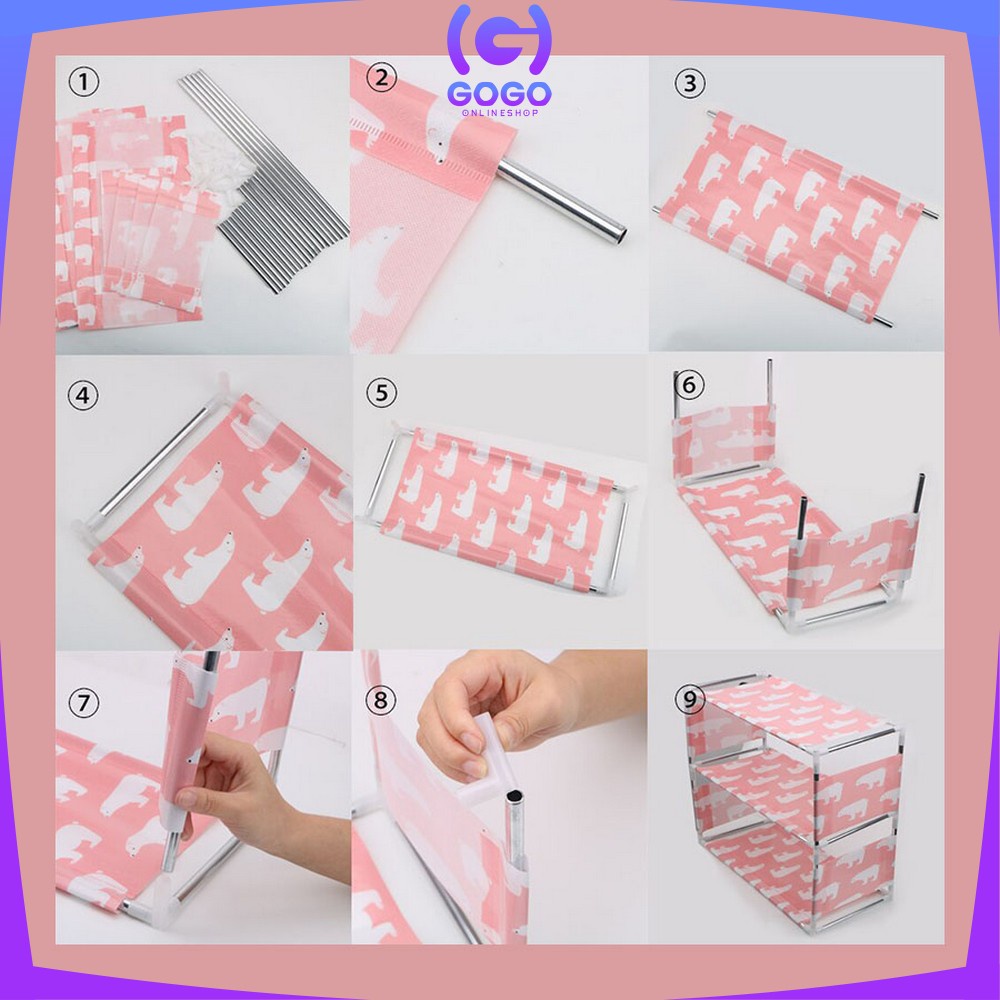 GOGO
ONLINESHOP

①

②

③

④

⑤

⑥

⑦

⑧

⑨