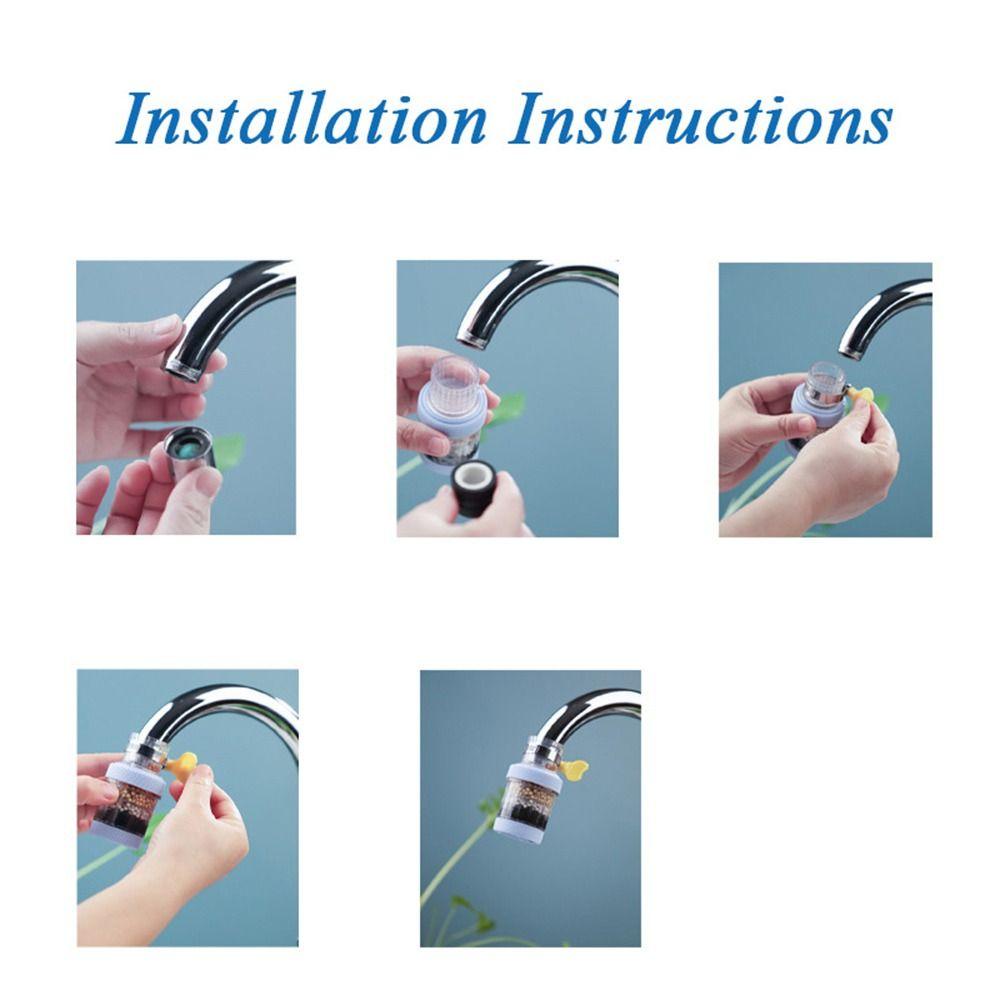 Installation Instructions