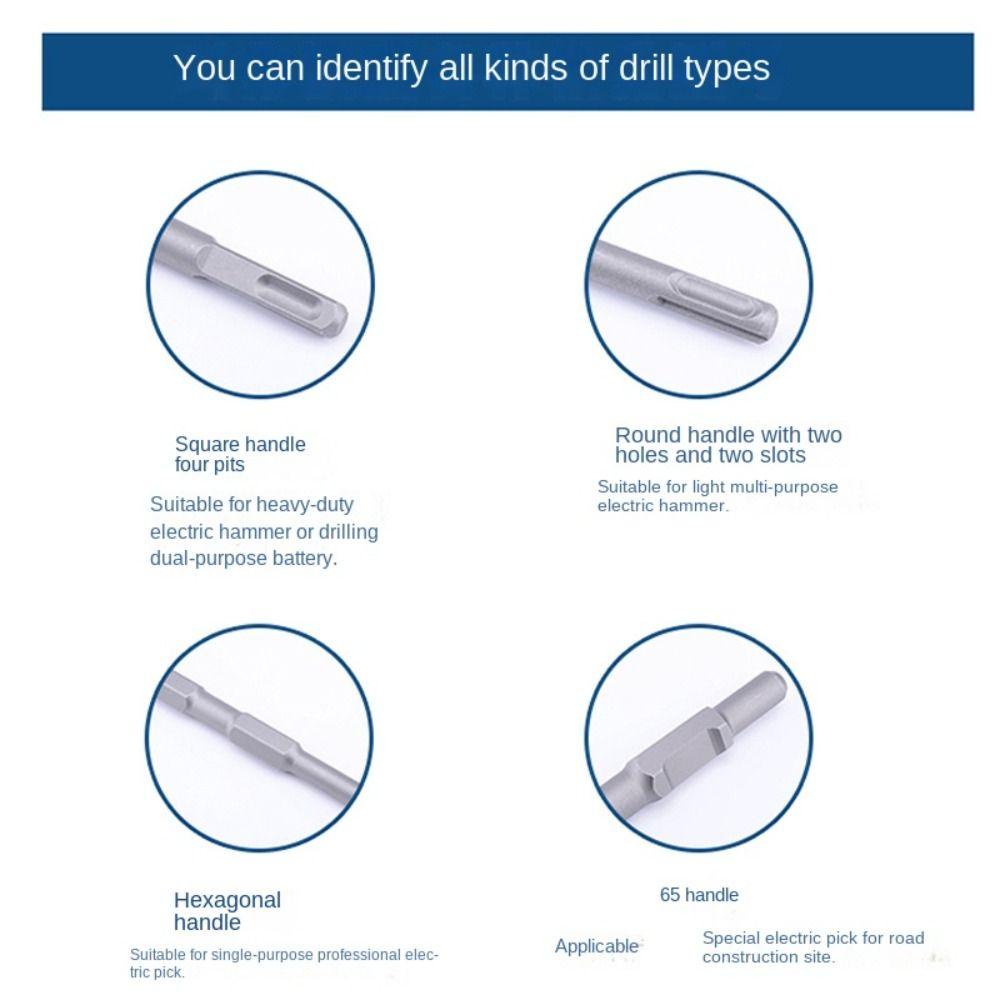 You can identify all kinds of drill types

Square handle four pits

Suitable for heavy-duty electric hammer or drilling dual-purpose battery.

Round handle with two holes and two slots

Suitable for light multi-purpose electric hammer.

Hexagonal handle

Suitable for single-purpose professional electric pick.

65 handle

Applicable

Special electric pick for road construction site.