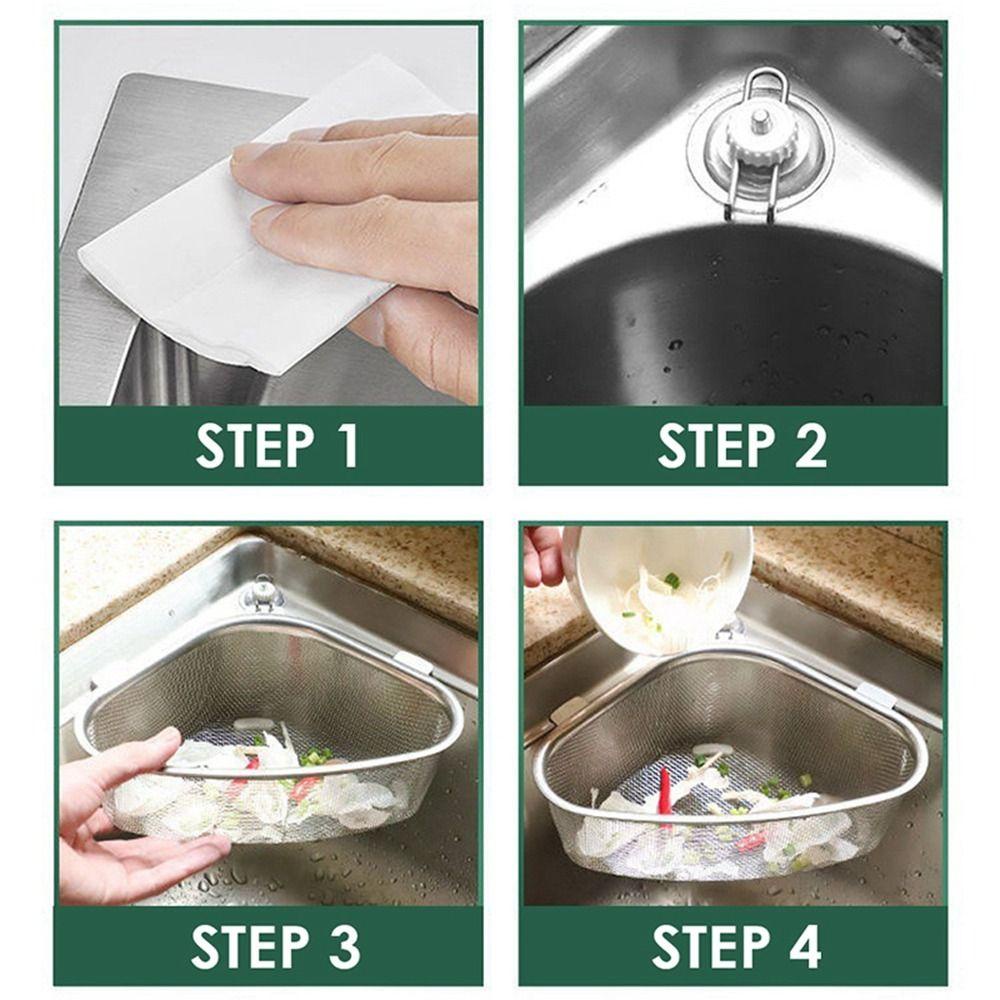 STEP 1

STEP 2

STEP 3

STEP 4