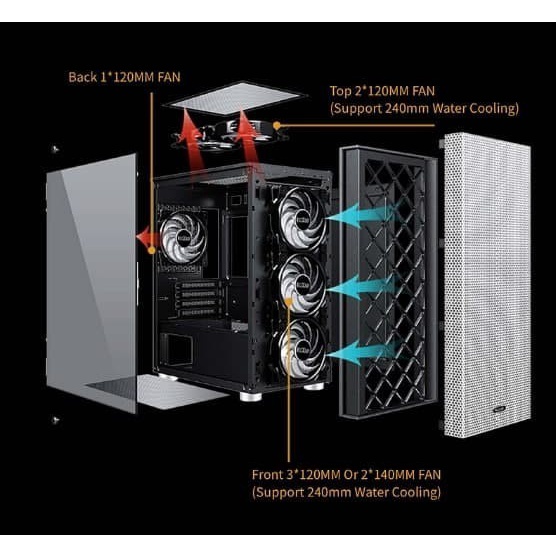 Back 1*120MM FAN

Top 2*120MM FAN
(Support 240mm Water Cooling)

Front 3*120MM Or 2*140MM FAN
(Support 240mm Water Cooling)