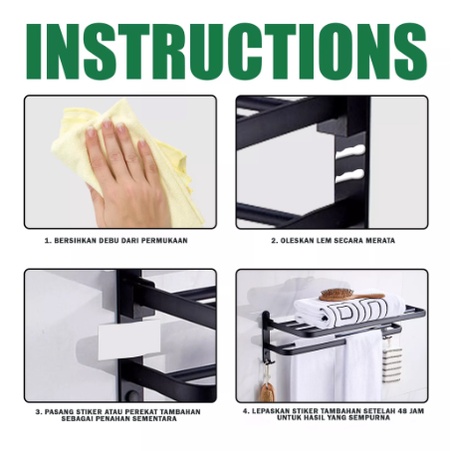 INSTRUCTIONS

1. BERSIHKAN DEBU DARI PERMUKAAN

2. OLESKAN LEM SECARA MERATA

3. PASANG STIKER ATAU PEREKAT TAMBAHAN SEBAGAI PENAHAN SEMENTARA

4. LEPASKAN STIKER TAMBAHAN SETELAH 48 JAM UNTUK HASIL YANG SEMPURNA