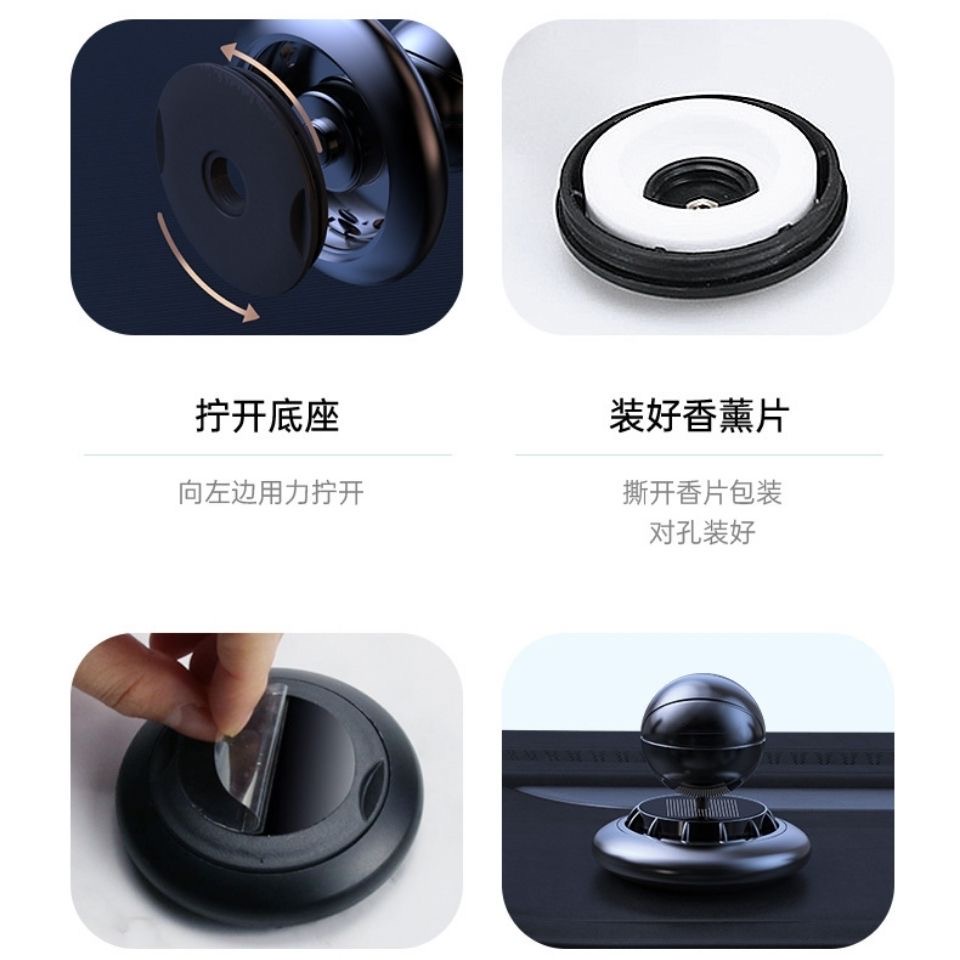 拧开底座

向左边用力拧开

装好香薰片

撕开香片包装
对孔装好