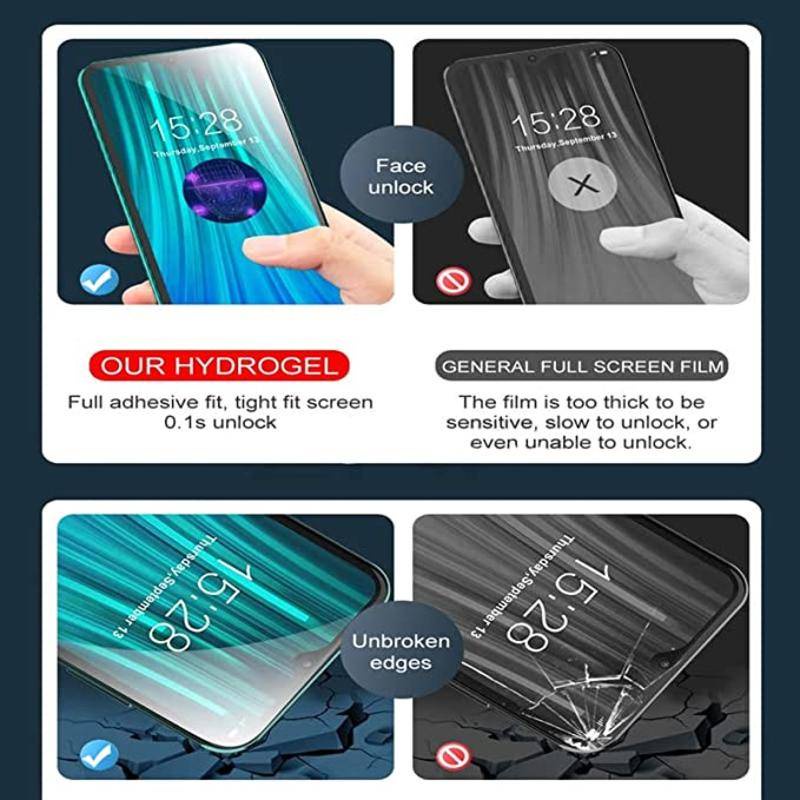 15:28
Thursday,September 13

Face unlock

15:28
Thursday,September 13

OUR HYDROGEL

Full adhesive fit, tight fit screen
0.1s unlock

GENERAL FULL SCREEN FILM

The film is too thick to be sensitive, slow to unlock, or even unable to unlock.

15:28
Thursday,September 13

Unbroken edges

15:28
Thursday,September 13