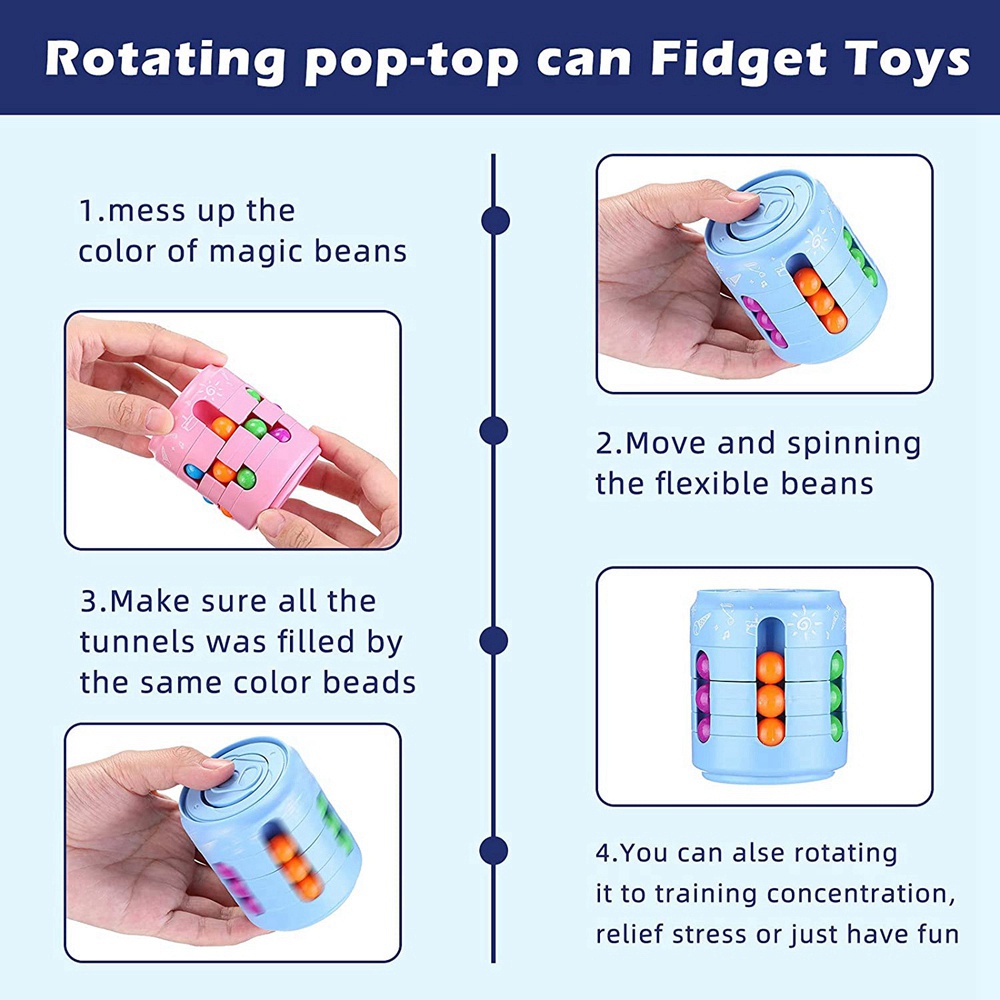 Rotating pop-top can Fidget Toys

1.mess up the color of magic beans

2.Move and spinning the flexible beans

3.Make sure all the tunnels was filled by the same color beads

4.You can alse rotating it to training concentration, relief stress or just have fun