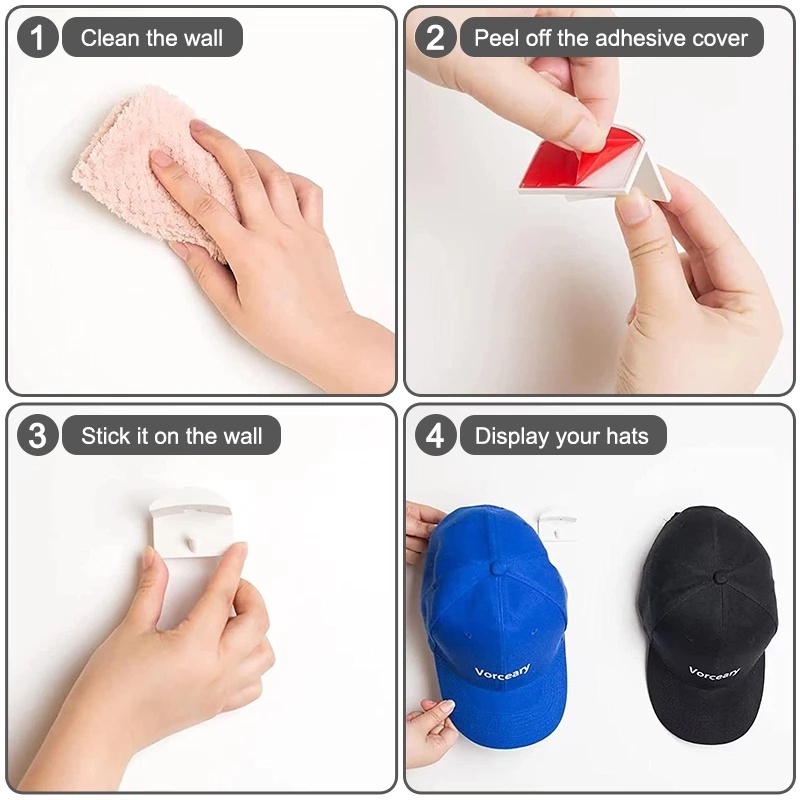 1 Clean the wall

2 Peel off the adhesive cover

3 Stick it on the wall

4 Display your hats

Vorceary

Vorceary