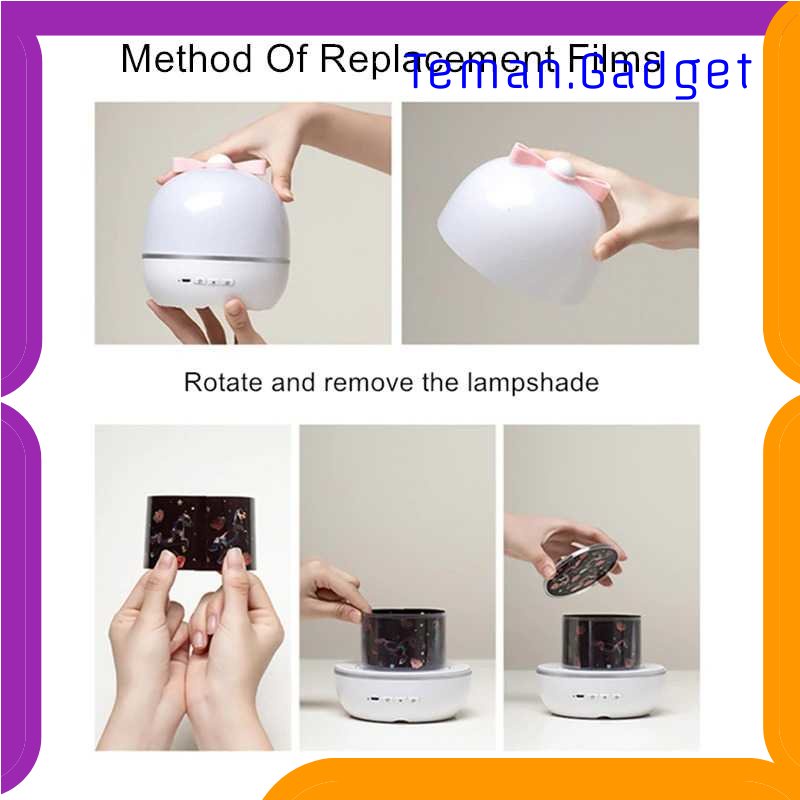 Method Of Replacement Films

Teman.Gadget

Rotate and remove the lampshade