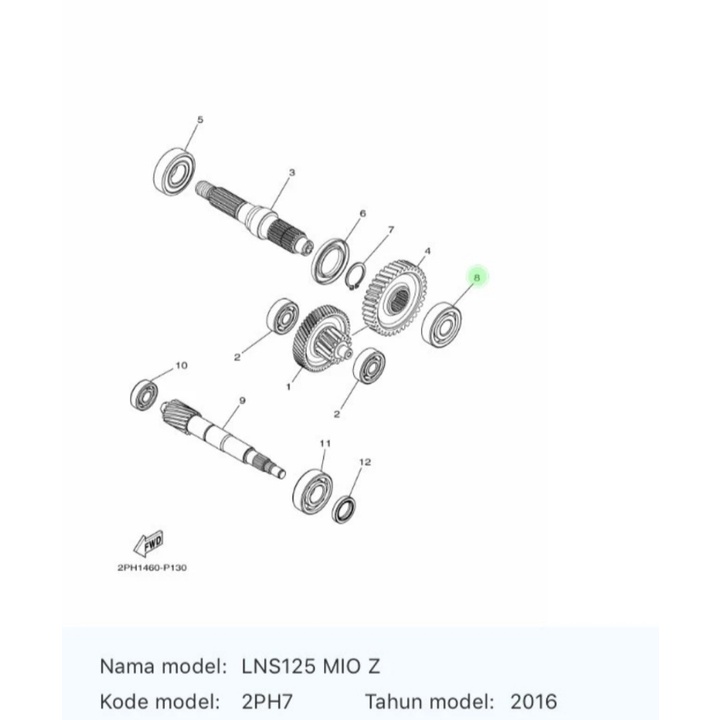 5
3
6
7
4
8
2
1
2
10
9
11
12
FWD
2PH1460-P130

Nama model: LNS125 MIO Z

Kode model: 2PH7 Tahun model: 2016