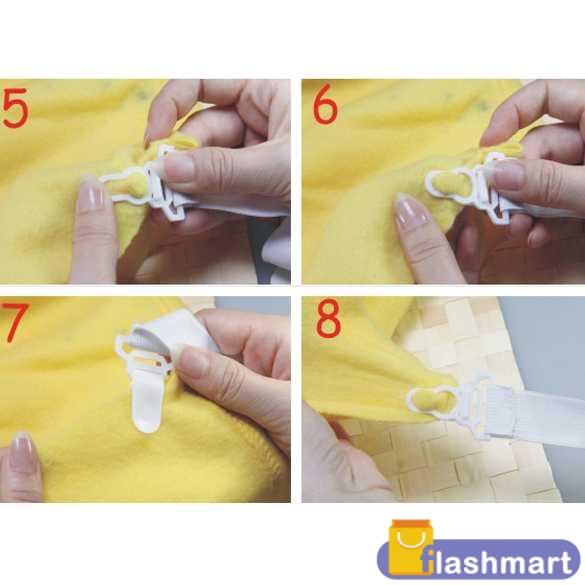 5

6

7

8

flashmart