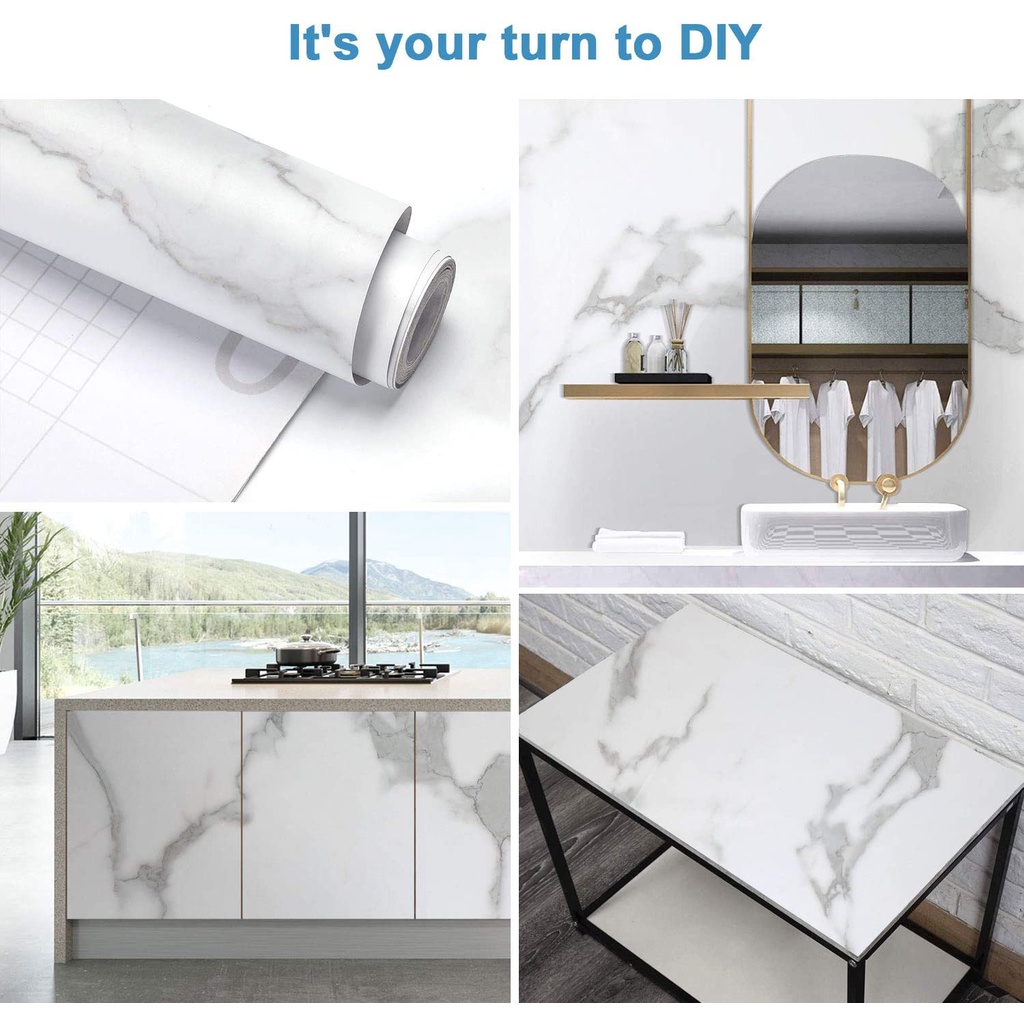 It's your turn to DIY