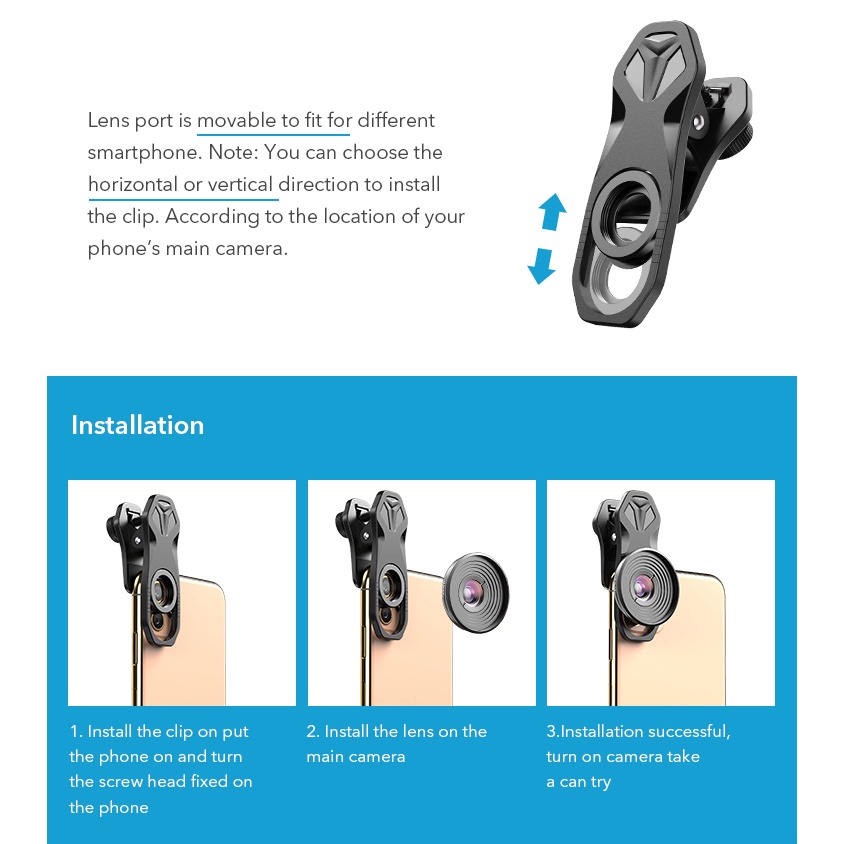 Lens port is movable to fit for different smartphone. Note: You can choose the horizontal or vertical direction to install the clip. According to the location of your phone's main camera.

Installation

1. Install the clip on put the phone on and turn the screw head fixed on the phone

2. Install the lens on the main camera

3.Installation successful, turn on camera take a can try