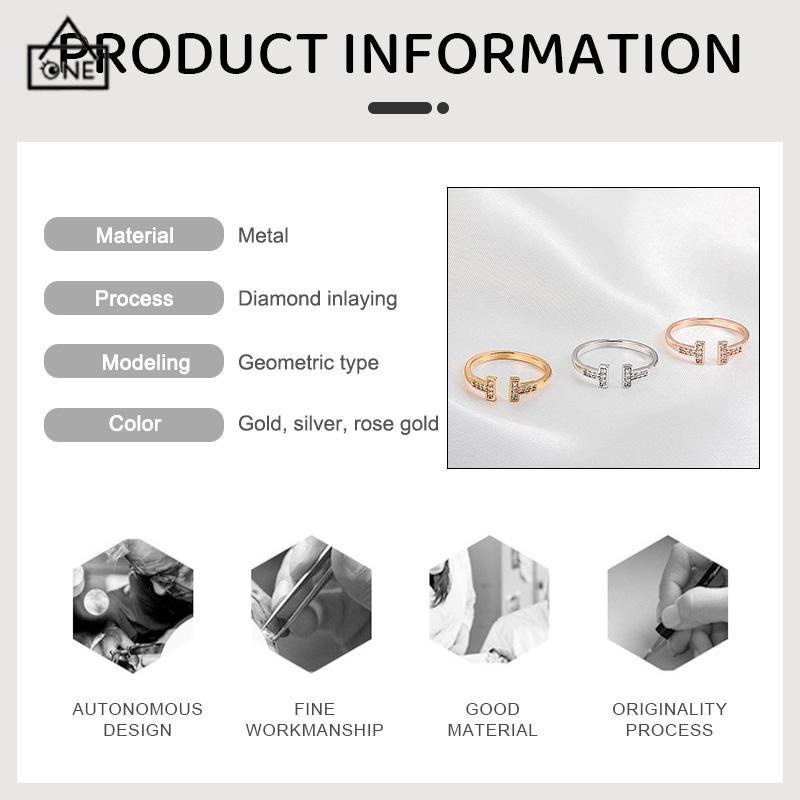 ONE

PRODUCT INFORMATION

Material Metal

Process Diamond inlaying

Modeling Geometric type

Color Gold, silver, rose gold

AUTONOMOUS DESIGN

FINE WORKMANSHIP

GOOD MATERIAL

ORIGINALITY PROCESS